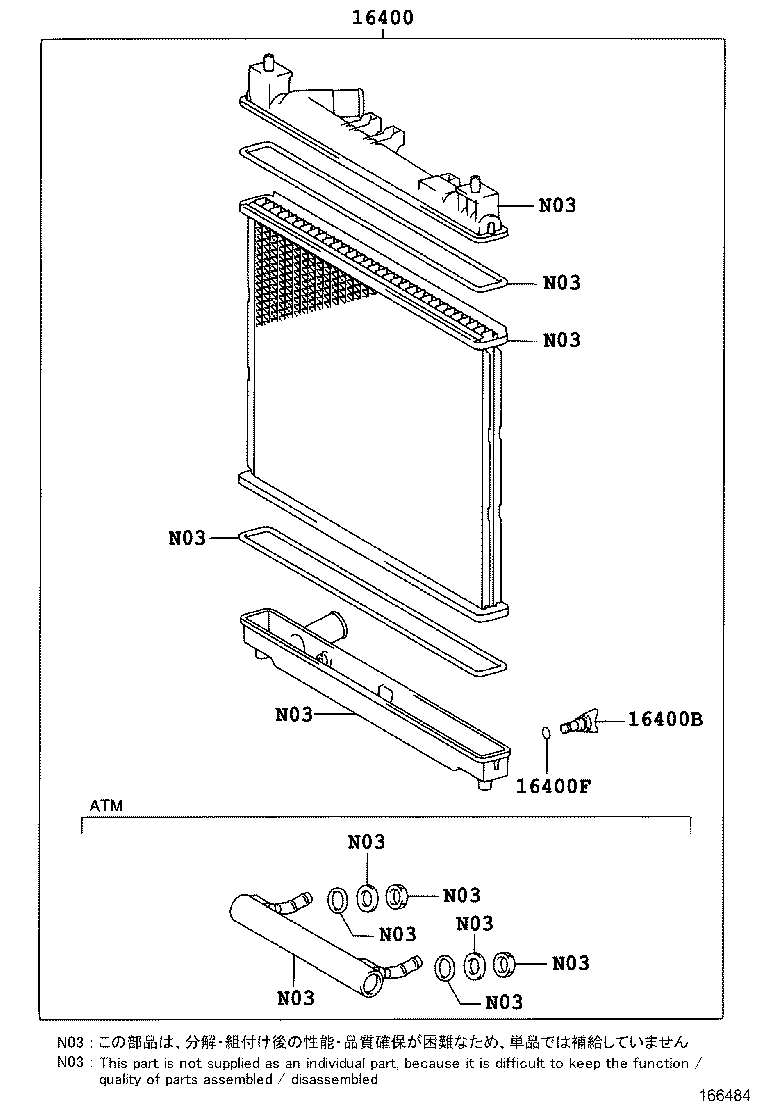 16400

N03
N03
N03
N03
N03
16400B
16400F

ATM
N03
N03
N03
N03
N03
N03
N03

N03 : この部品は、分解・組付け後の性能・品質確保が困難なため、単品では補給していません
N03 : This part is not supplied as an individual part, because it is difficult to keep the function / quality of parts assembled / disassembled

166484