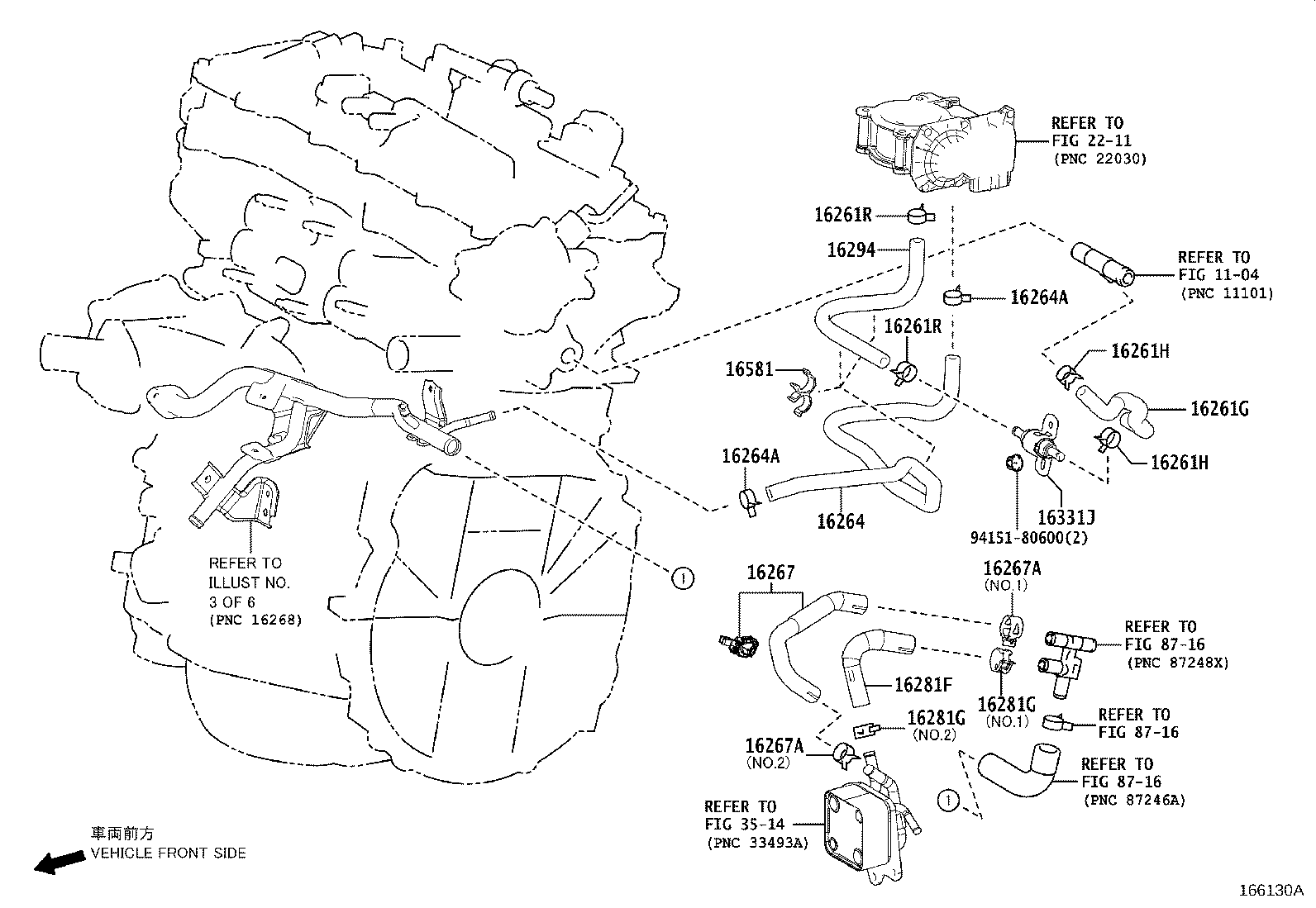 REFER TO
FIG 22-11
(PNC 22030)

16261R

16294

REFER TO
FIG 11-04
(PNC 11101)

16264A

16261R

16261H

16581

16261G

16261H

16264A

16264

16331J

94151-80600(2)

REFER TO
ILLUST NO.
3 OF 6
(PNC 16268)

1

16267

16267A
(NO.1)

REFER TO
FIG 87-16
(PNC 87248X)

16281F

16281G
(NO.1)

16281G
(NO.2)

REFER TO
FIG 87-16

16267A
(NO.2)

REFER TO
FIG 87-16
(PNC 87246A)

1

REFER TO
FIG 35-14
(PNC 33493A)

車両前方
VEHICLE FRONT SIDE

166130A