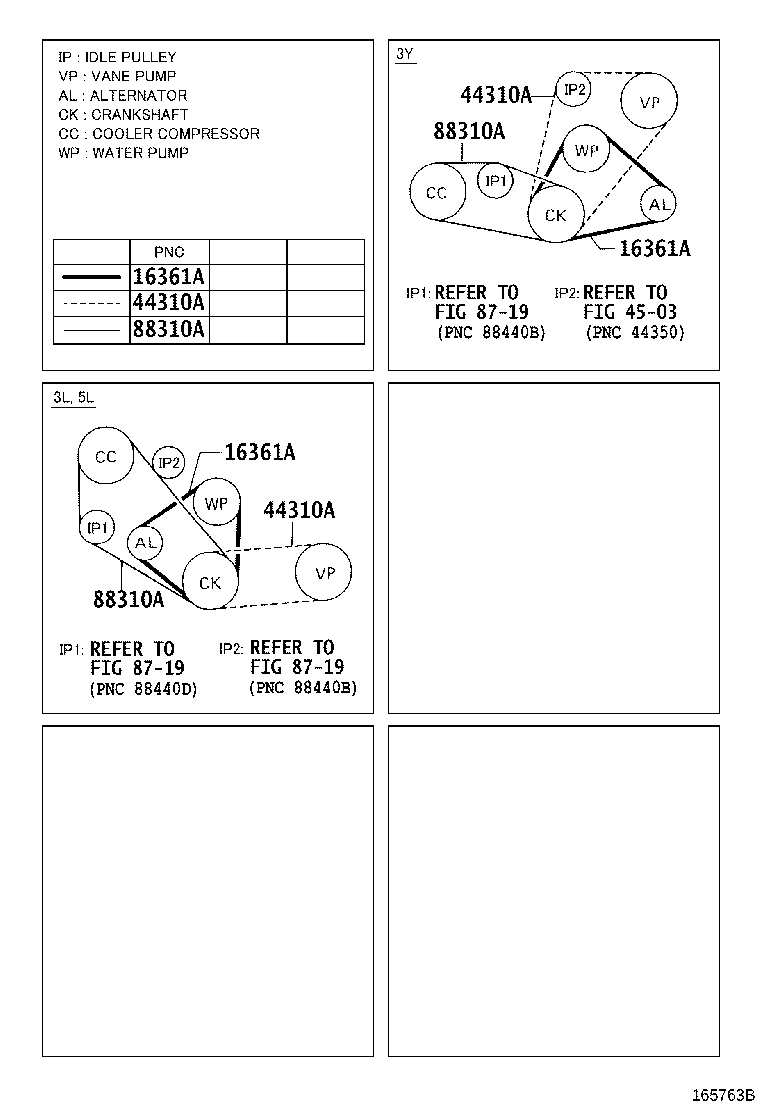 IP : IDLE PULLEY
VP : VANE PUMP
AL : ALTERNATOR
CK : CRANKSHAFT
CC : COOLER COMPRESSOR
WP : WATER PUMP

| | PNC | | |
|---|---|---|---|
| | 16361A | | |
| | 44310A | | |
| | 88310A | | |

3Y

44310A
IP2
VP
88310A
WP
CC
IP1
CK
AL
16361A

IP1: REFER TO FIG 87-19 (PNC 88440B)
IP2: REFER TO FIG 45-03 (PNC 44350)

3L, 5L

CC
IP2
16361A
WP
44310A
IP1
AL
CK
VP
88310A

IP1: REFER TO FIG 87-19 (PNC 88440D)
IP2: REFER TO FIG 87-19 (PNC 88440B)

165763B