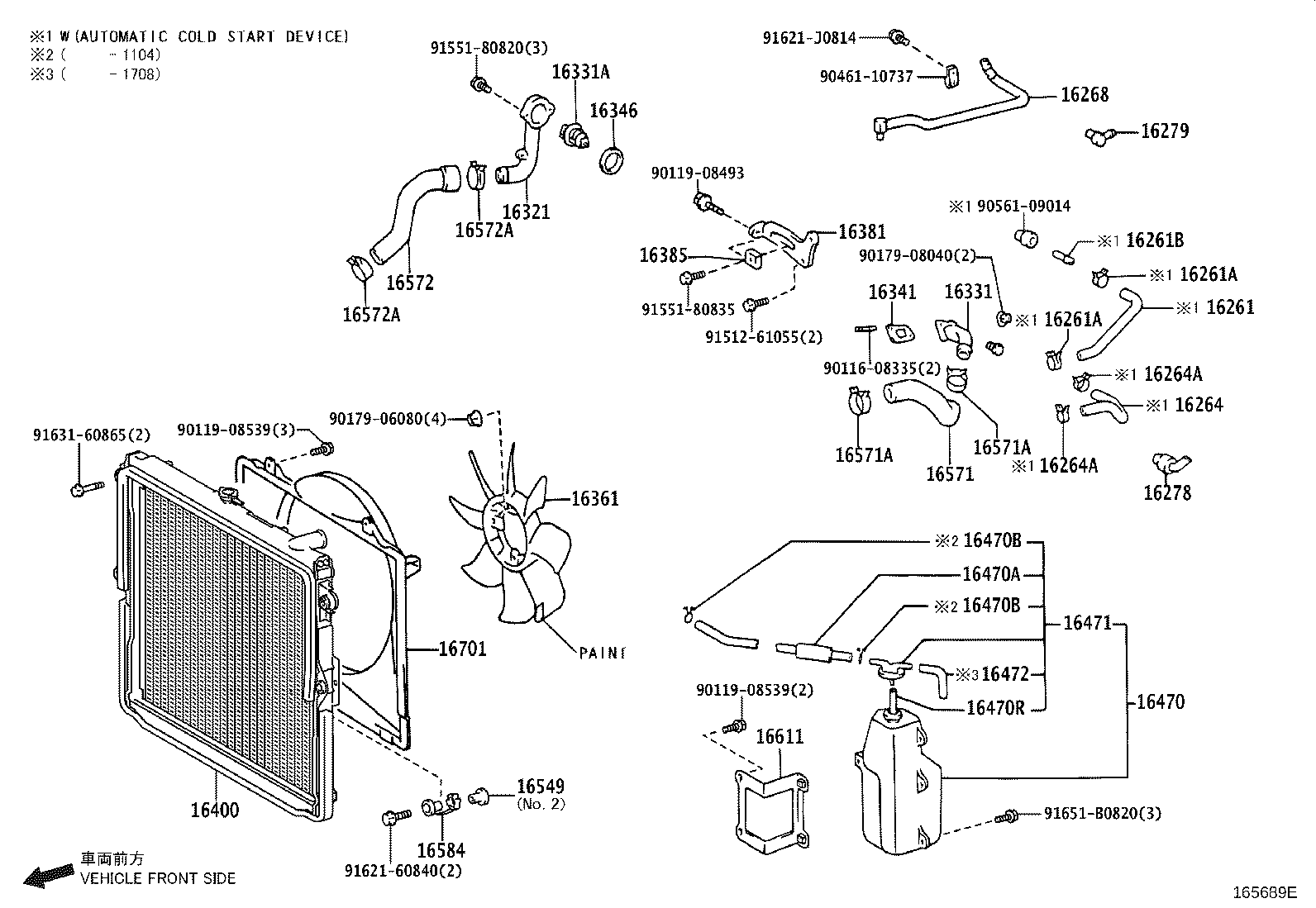 ※1 W (AUTOMATIC COLD START DEVICE)
※2 (　　-1104)
※3 (　　-1708)

91551-80820(3)
16331A
16346
16321
16572A
16572
16572A

91621-J0814
90461-10737
16268
16279

90119-08493
16381
16385
91551-80835
91512-61055(2)

※1 90561-09014
※1 16261B
※1 16261A
90179-08040(2)
16341
16331
※1 16261A
※1 16261
90116-08335(2)
※1 16264A
※1 16264
16571A
16571
16571A
※1 16264A
16278

91631-60865(2)
90119-08539(3)
90179-06080(4)
16361
16701
PAINT
16400
16549
(No. 2)
16584
91621-60840(2)

※2 16470B
16470A
※2 16470B
16471
※3 16472
16470R
16470
90119-08539(2)
16611
91651-B0820(3)

車両前方
VEHICLE FRONT SIDE

165689E