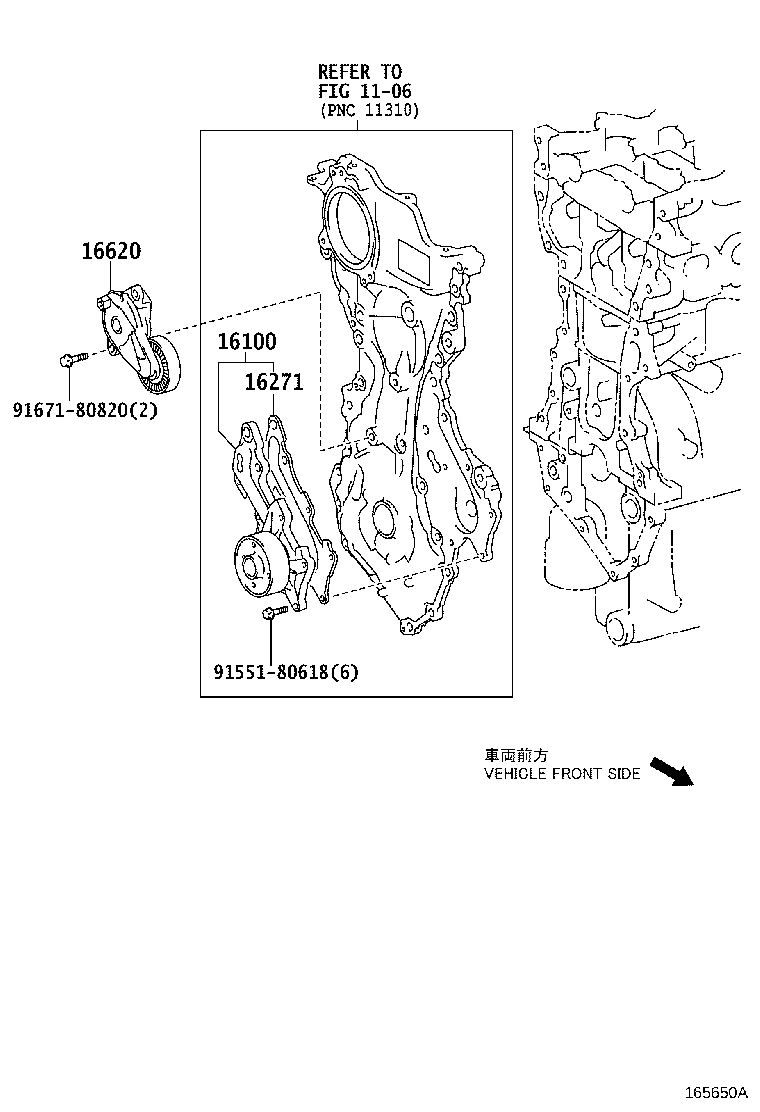 REFER TO
FIG 11-06
(PNC 11310)

16620

91671-80820(2)

16100

16271

91551-80618(6)

車両前方
VEHICLE FRONT SIDE

165650A