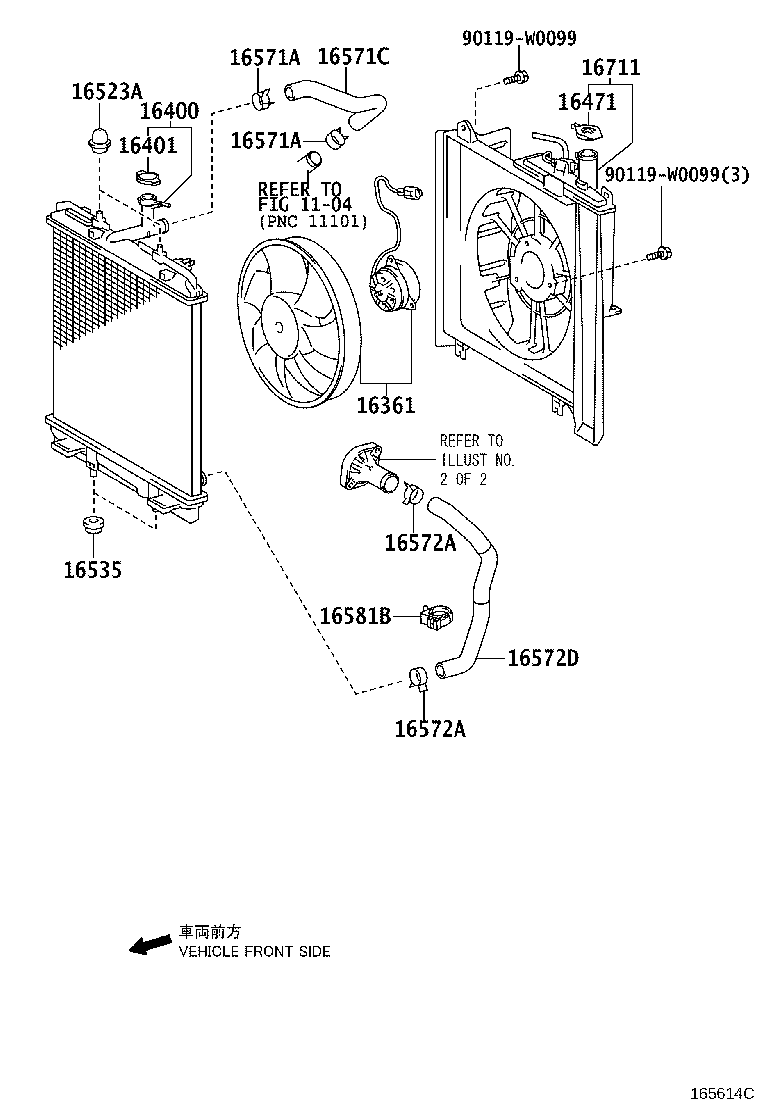 16571A
16571C
90119-W0099
16711
16523A
16400
16471
16401
16571A
90119-W0099(3)
REFER TO
FIG 11-04
(PNC 11101)
16361
REFER TO
ILLUST NO.
2 OF 2
16572A
16535
16581B
16572D
16572A
車両前方
VEHICLE FRONT SIDE
165614C