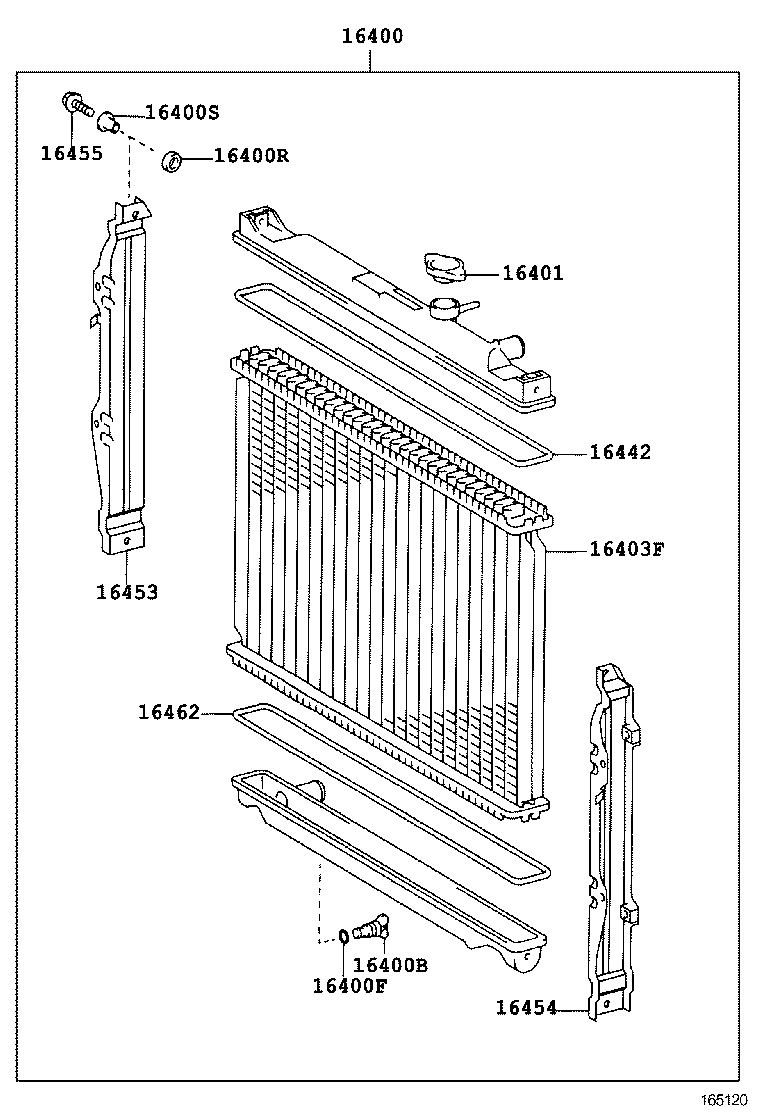 16400

16400S

16455

16400R

16401

16442

16403F

16453

16462

16400B

16400F

16454

165120