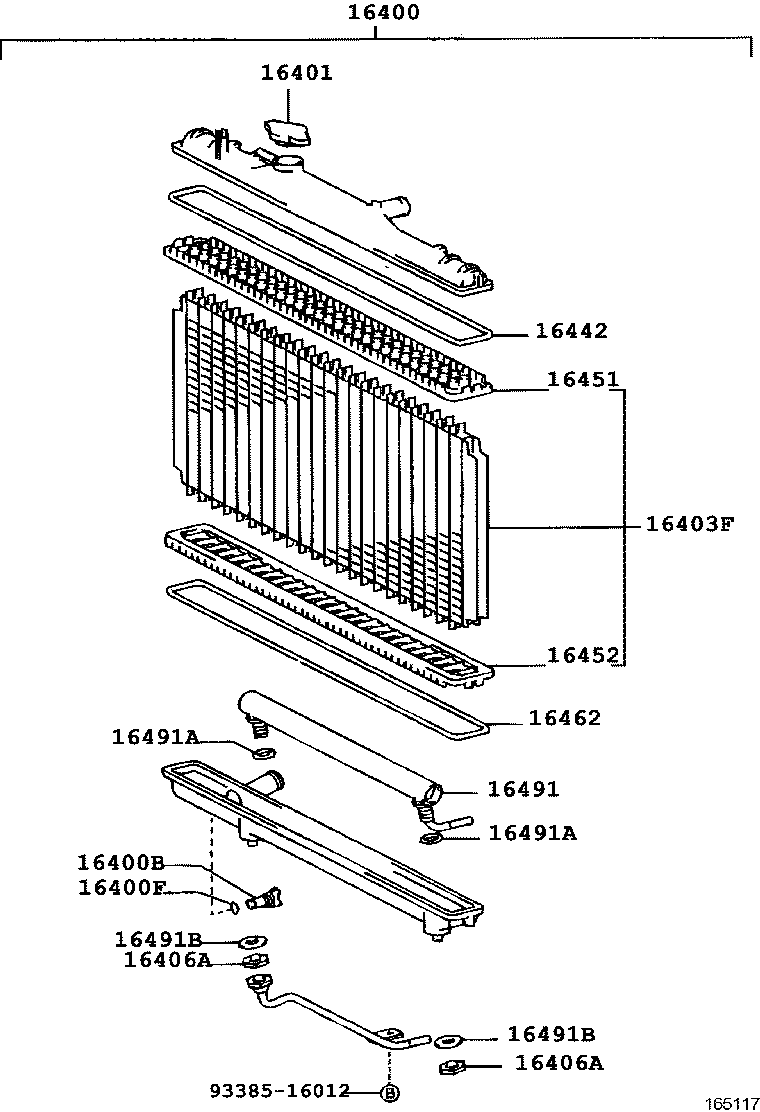 16400
16401
16442
16451
16403F
16452
16462
16491A
16491
16491A
16400B
16400F
16491B
16406A
16491B
16406A
93385-16012
B
165117