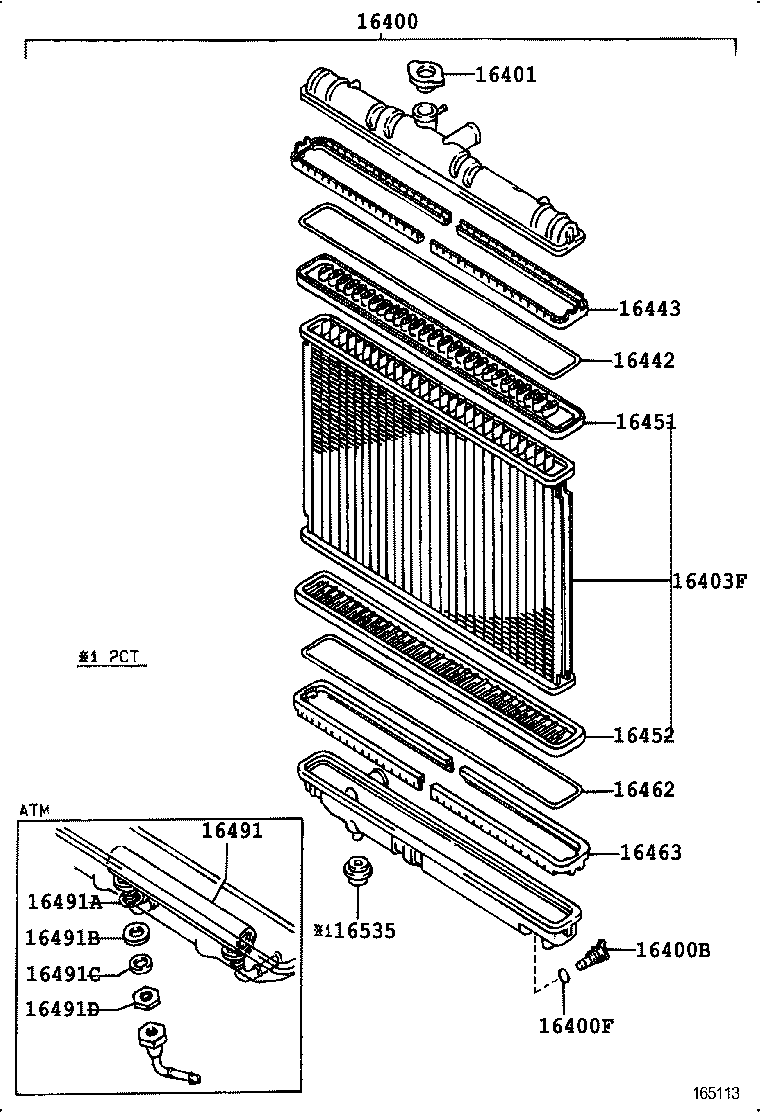 16400

16401

16443

16442

16451

16403F

※1 PCT

16452

16462

16463

ATM

16491

16491A

16491B

16491C

16491D

※116535

16400B

16400F

165113