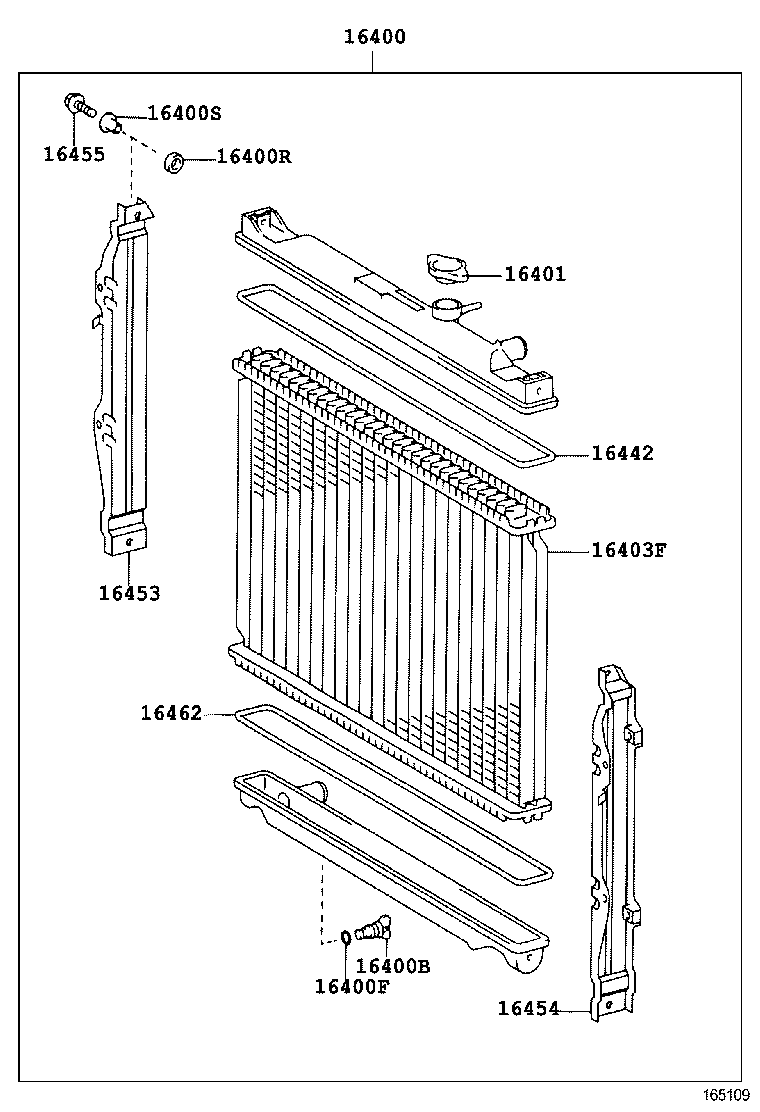 16400

16400S

16455

16400R

16401

16442

16403F

16453

16462

16400B

16400F

16454

165109