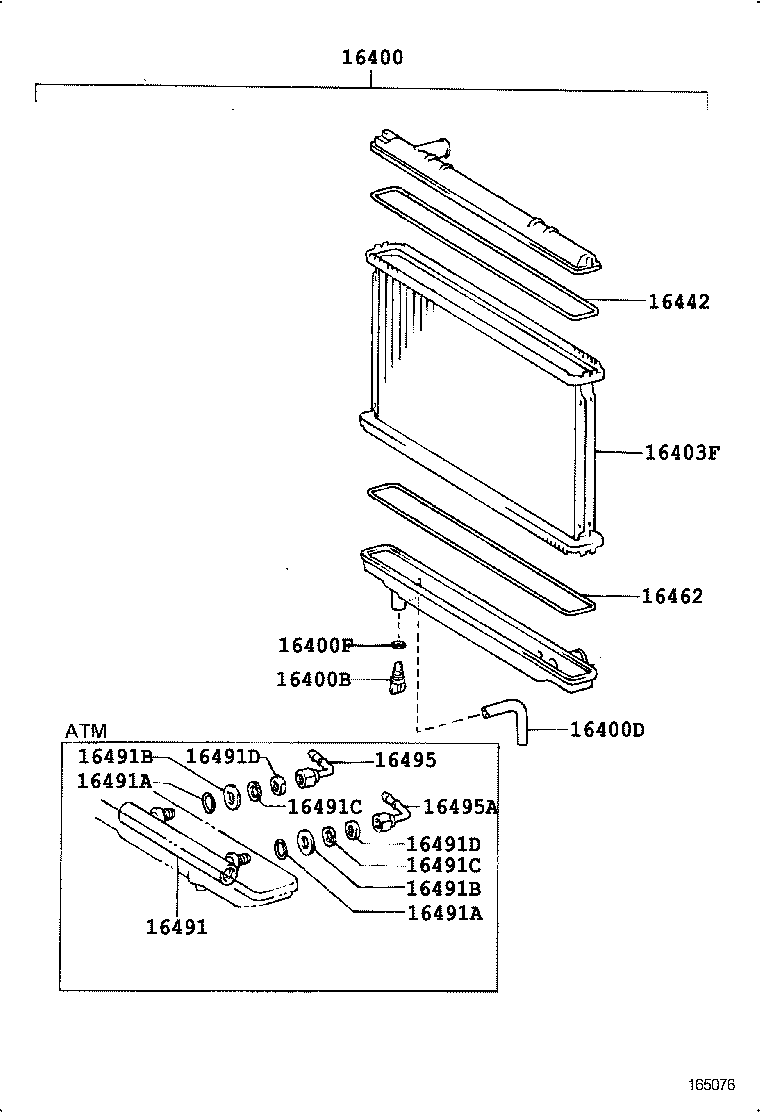 16400

16442

16403F

16462

16400F

16400B

16400D

ATM

16491B

16491D

16495

16491A

16491C

16495A

16491D

16491C

16491B

16491A

16491

165076