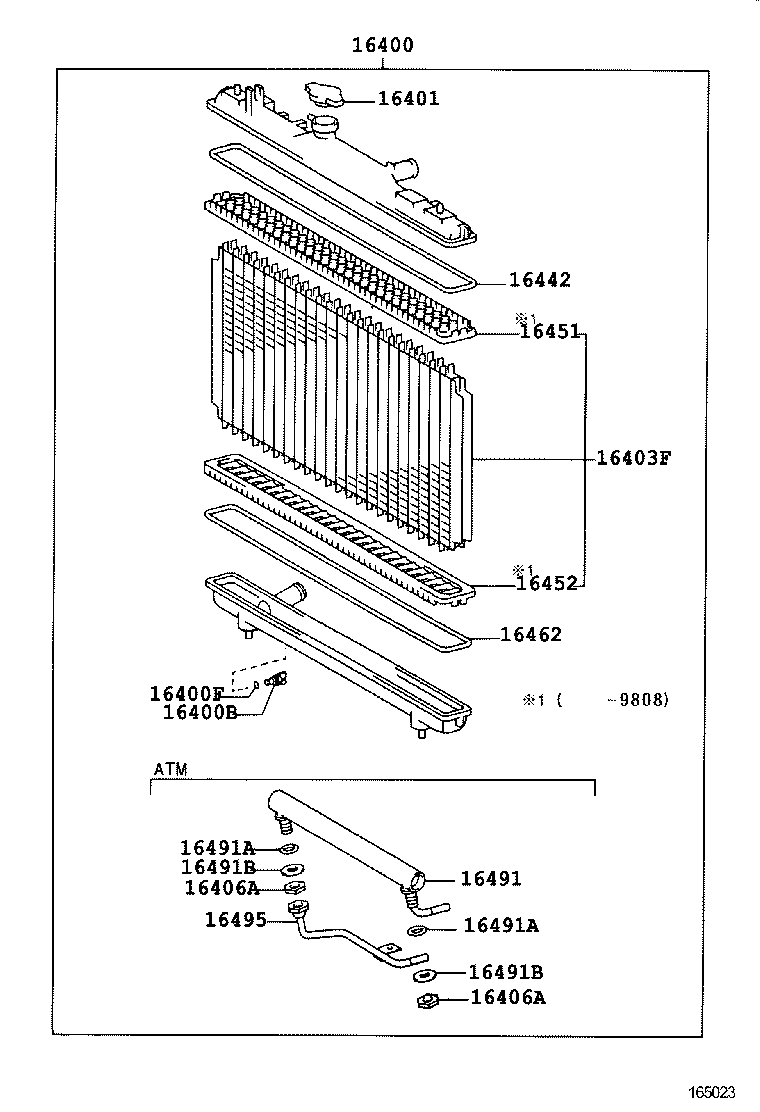 16400

16401

16442

※1
16451

16403F

※1
16452

16462

16400F
16400B

※1 (　　-9808)

ATM

16491A
16491B
16406A
16491
16495
16491A
16491B
16406A

165023