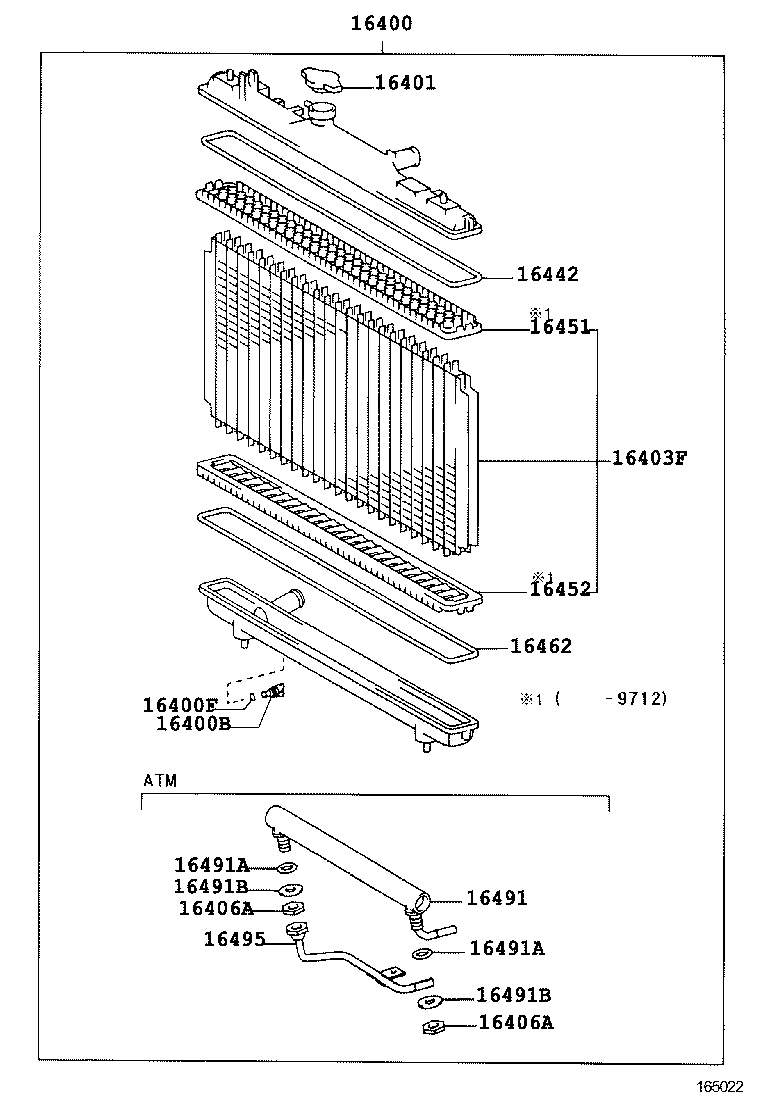 16400

16401

16442

※1
16451

16403F

※1
16452

16462

16400F
16400B

※1 (   -9712)

ATM

16491A
16491B
16406A
16495

16491

16491A

16491B
16406A

165022