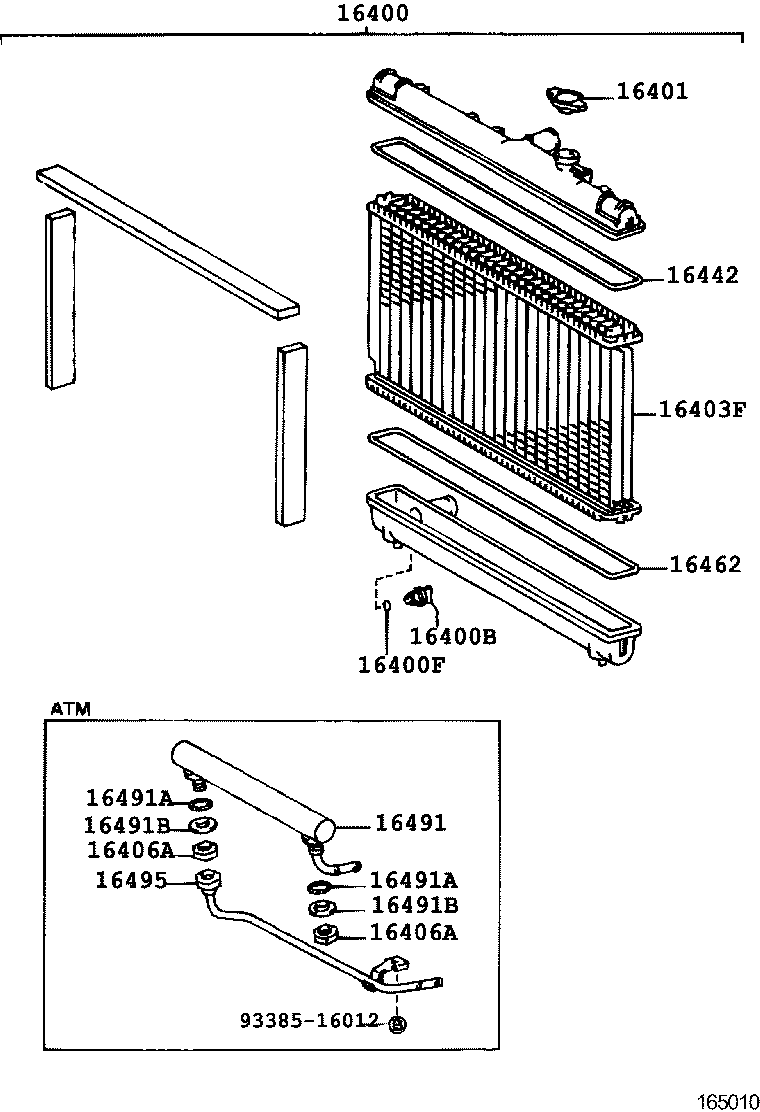 16400

16401

16442

16403F

16462

16400B

16400F

ATM

16491A

16491B

16406A

16495

16491

16491A

16491B

16406A

93385-16012

165010