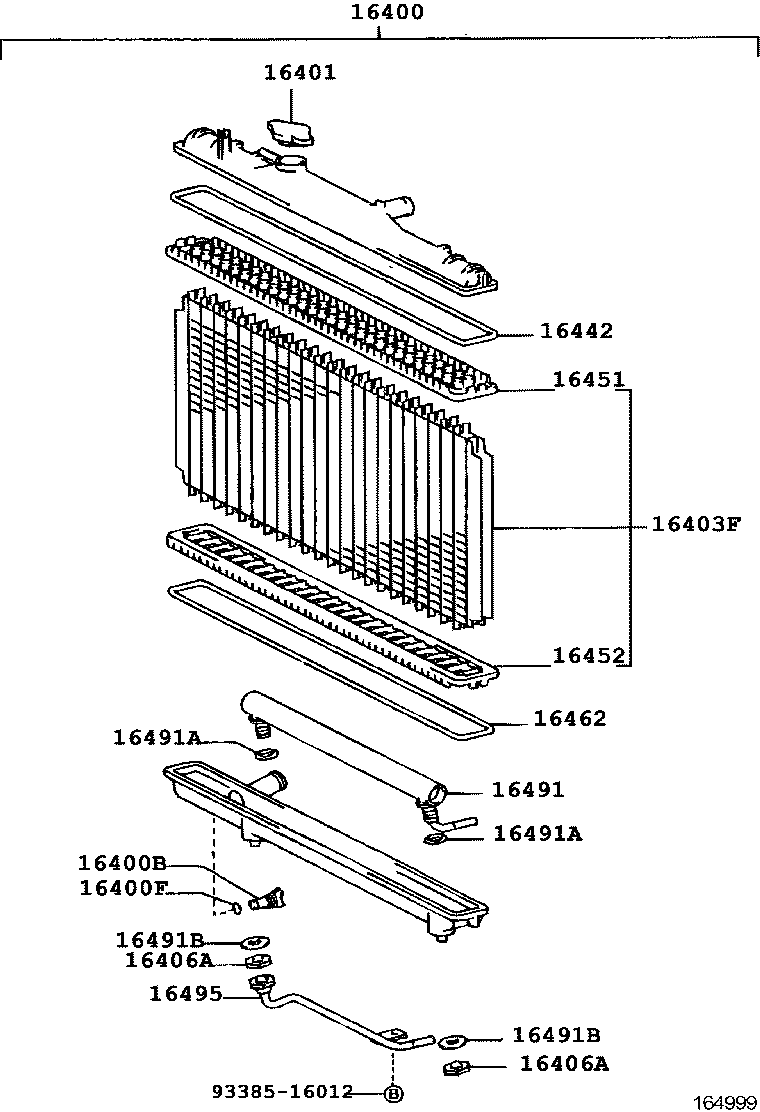 16400

16401

16442

16451

16403F

16452

16462

16491A

16491

16491A

16400B

16400F

16491B

16406A

16495

16491B

16406A

93385-16012

B

164999