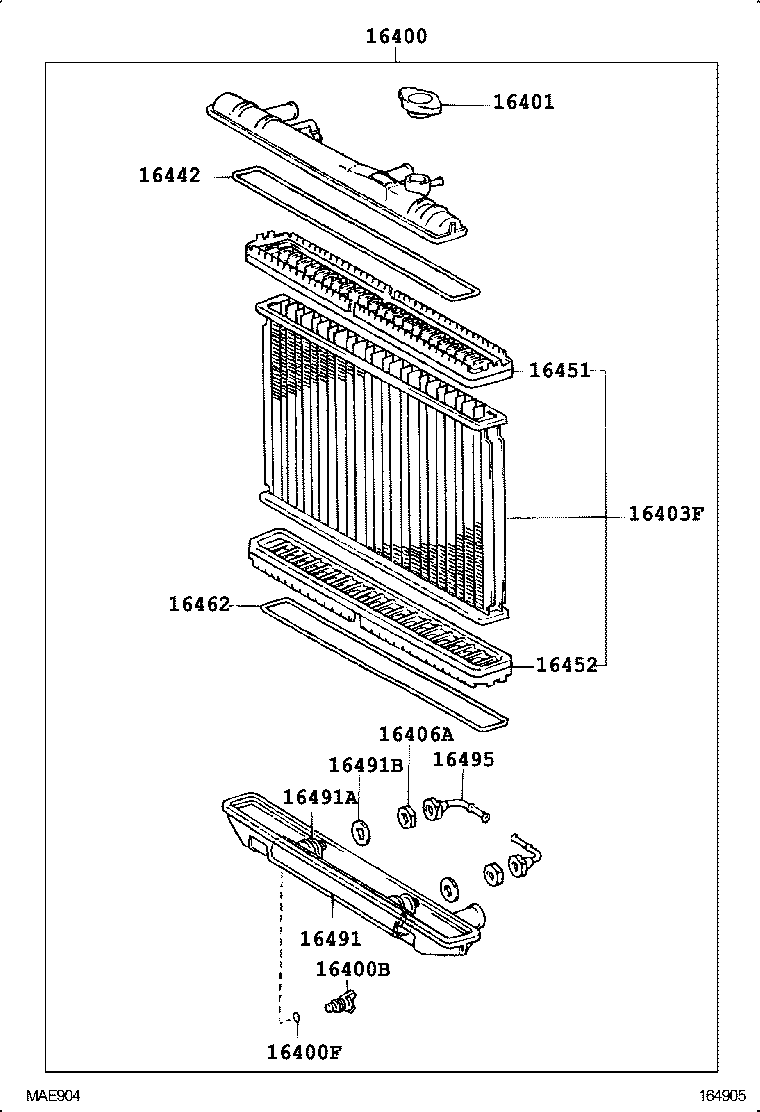 16400

16401

16442

16451

16403F

16462

16452

16406A

16491B

16495

16491A

16491

16400B

16400F

MAE904

164905