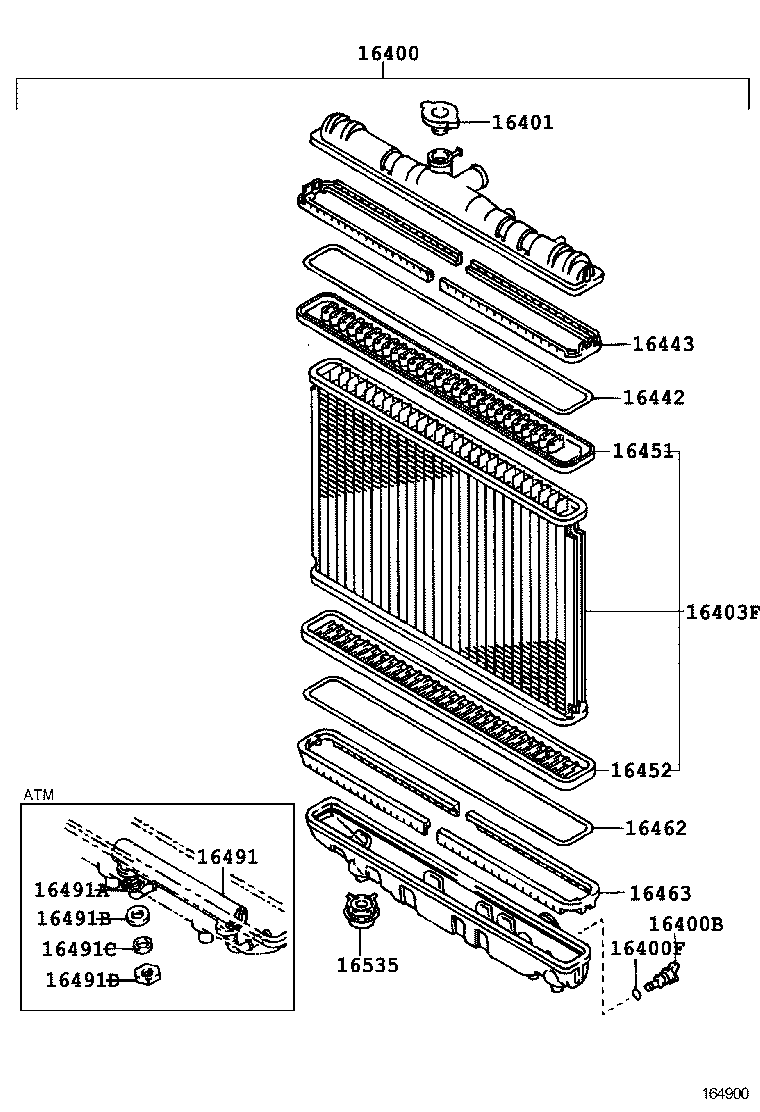 16400
16401
16443
16442
16451
16403F
16452
16462
16463
16400B
16400F
16535
ATM
16491
16491A
16491B
16491C
16491D
164900