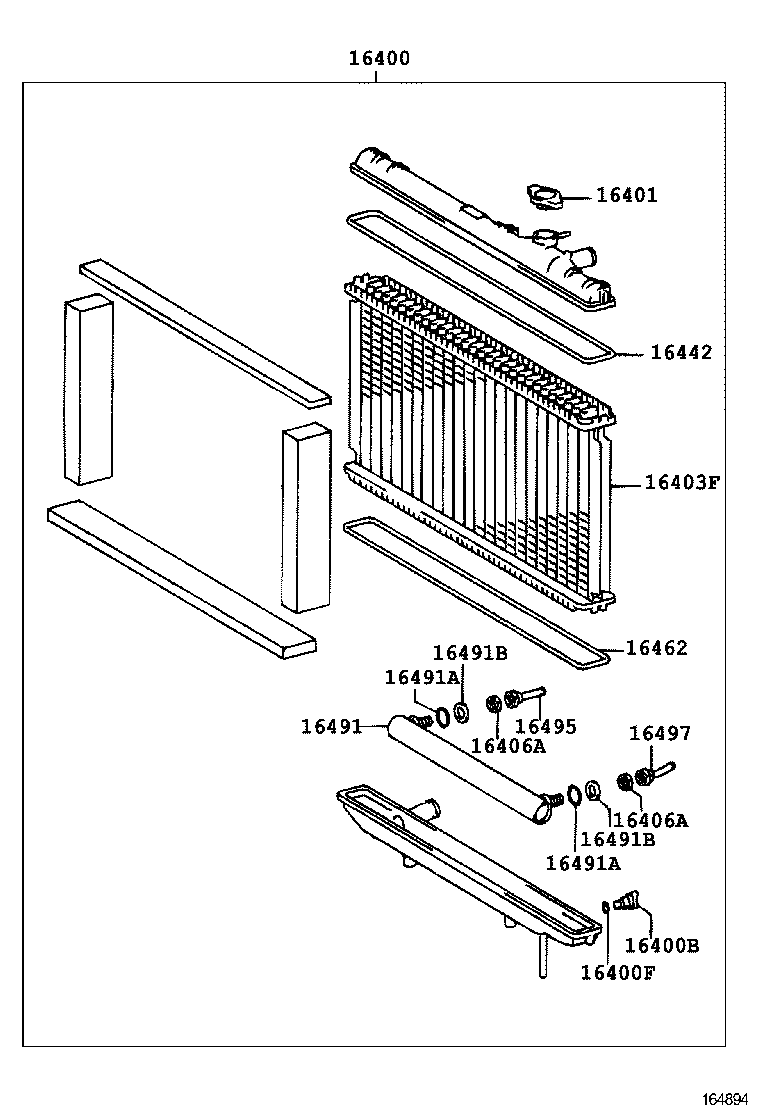 16400

16401

16442

16403F

16462

16491B

16491A

16491

16495

16406A

16497

16406A

16491B

16491A

16400B

16400F

164894