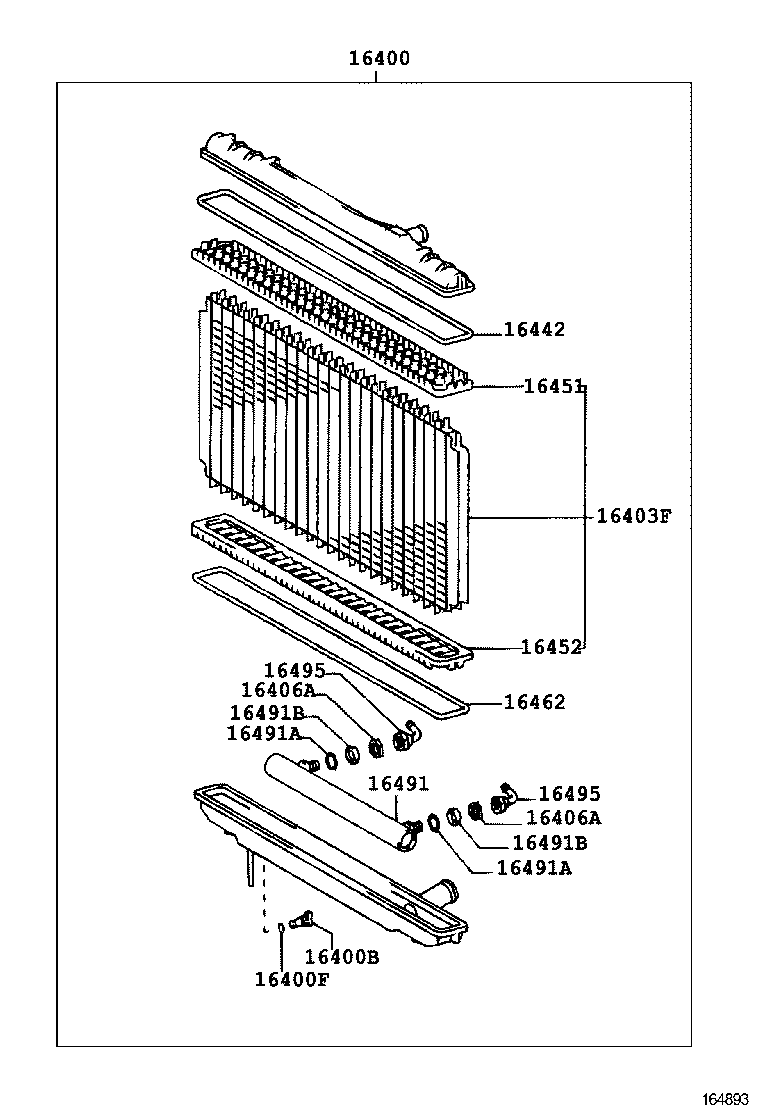 16400

16442
16451
16403F
16452
16495
16406A
16491B
16491A
16462
16491
16495
16406A
16491B
16491A
16400B
16400F

164893