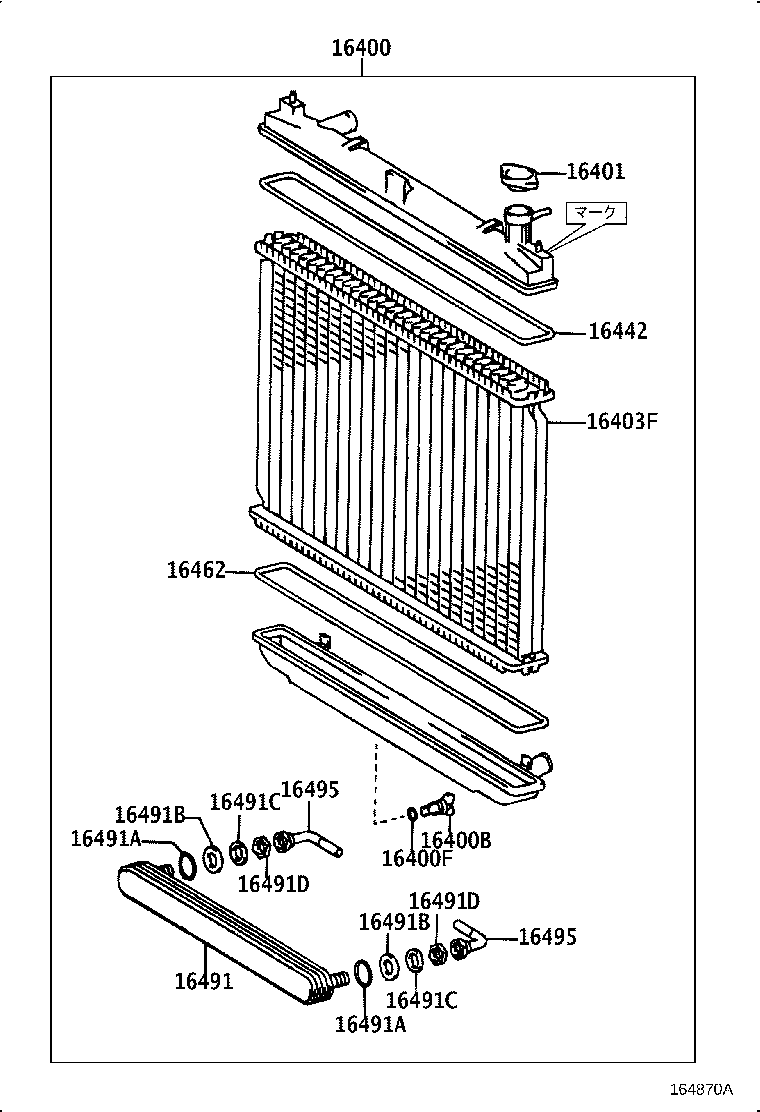 16400

16401

マーク

16442

16403F

16462

16491B
16491C
16495
16491A
16491D
16400B
16400F

16491D
16491B
16495
16491
16491C
16491A

164870A