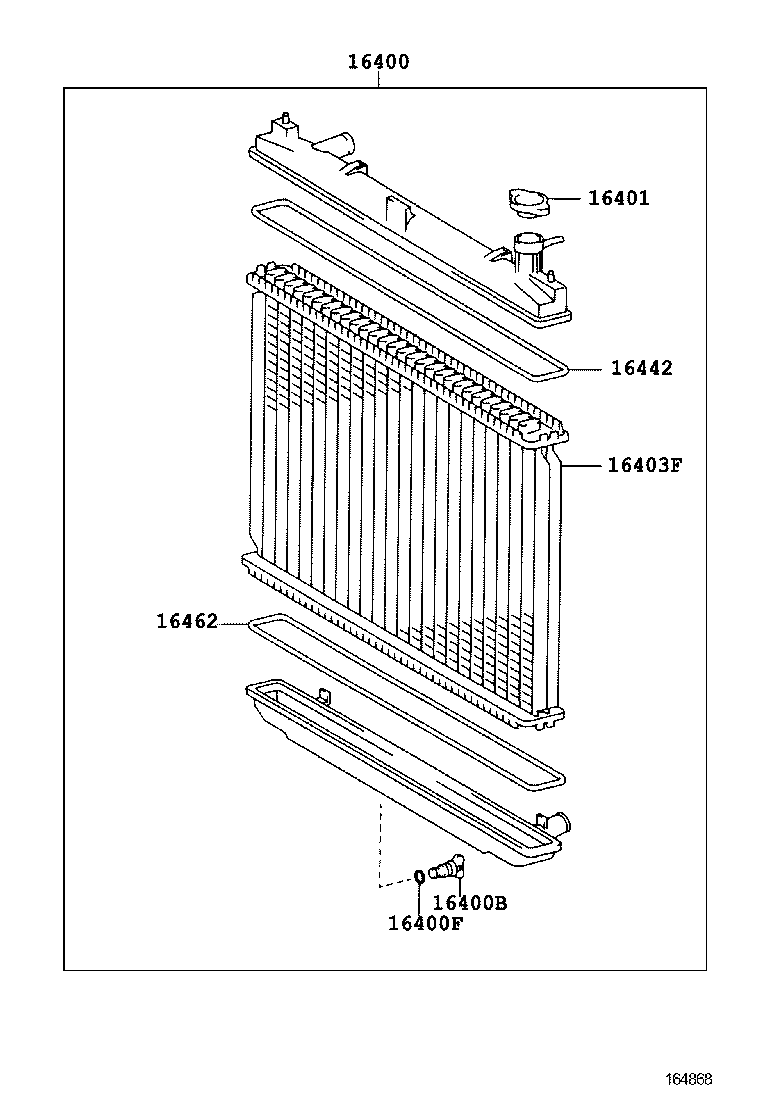 16400

16401

16442

16403F

16462

16400B

16400F

164868