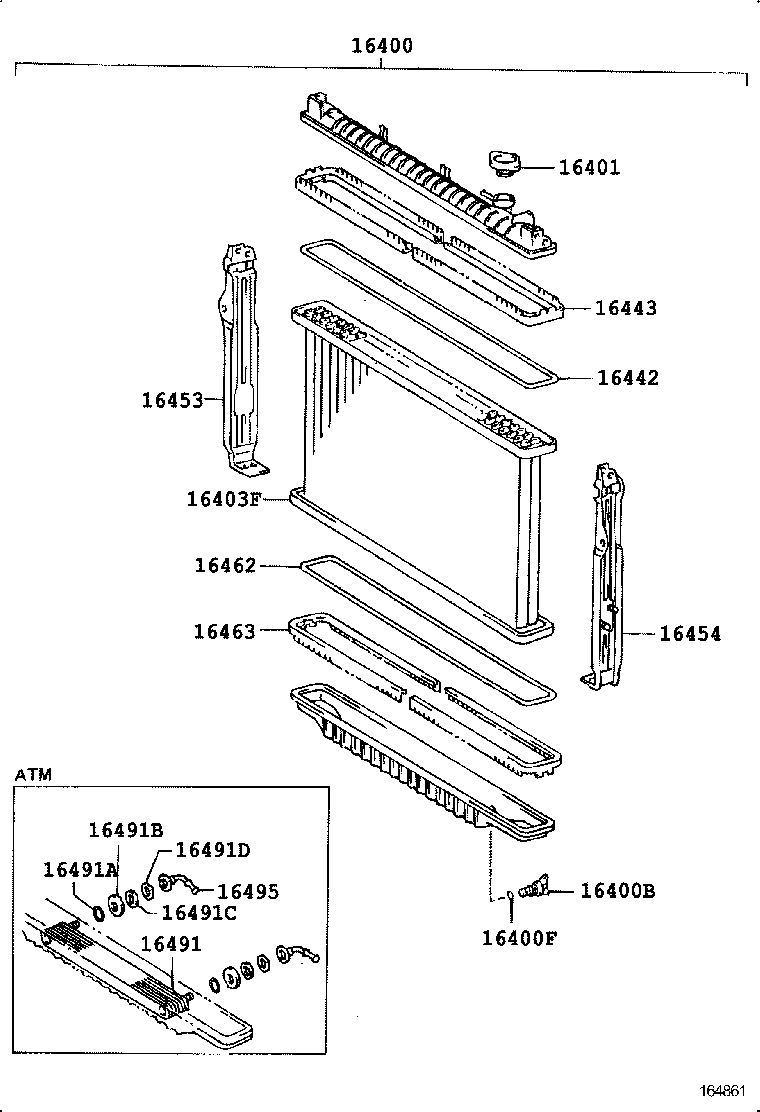 16400

16401

16443

16442

16453

16403F

16462

16463

16454

ATM

16491B

16491D

16491A

16495

16491C

16491

16400B

16400F

164861