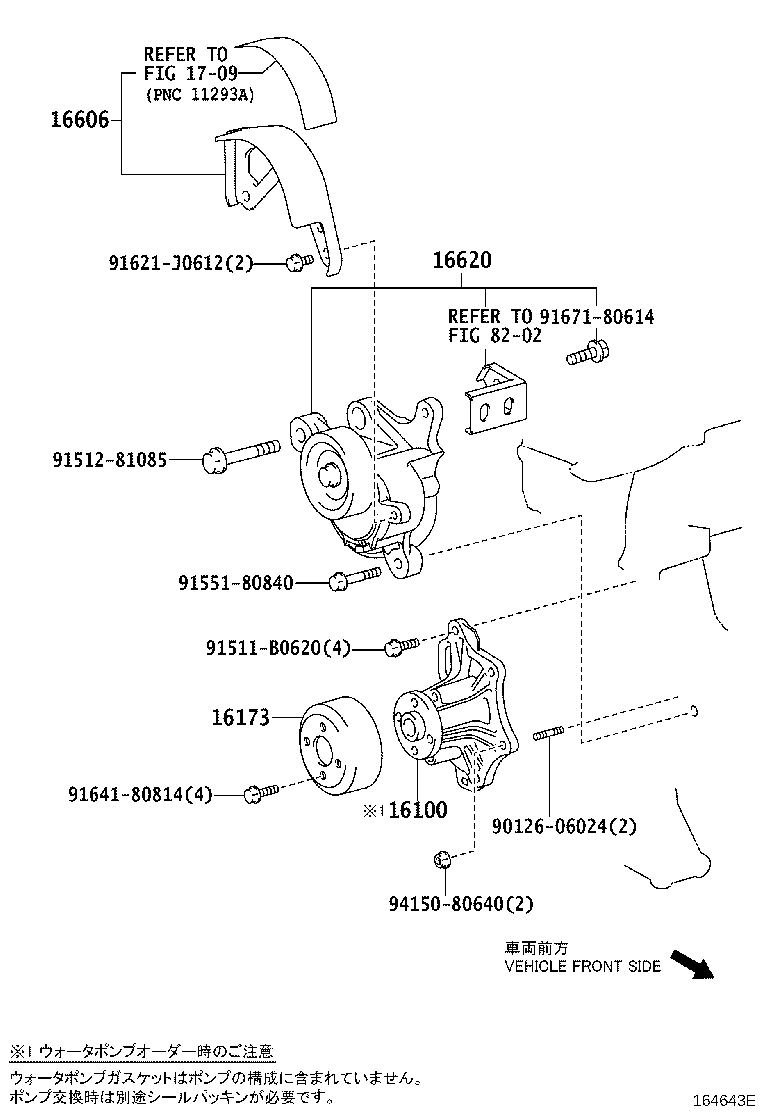 REFER TO FIG 17-09 (PNC 11293A)

16606

91621-J0612(2)

16620

REFER TO FIG 82-02

91671-80614

91512-81085

91551-80840

91511-B0620(4)

16173

91641-80814(4)

※1 16100

90126-06024(2)

94150-80640(2)

車両前方
VEHICLE FRONT SIDE

※1 ウォータポンプオーダー時のご注意
ウォータポンプガスケットはポンプの構成に含まれていません。
ポンプ交換時は別途シールパッキンが必要です。

164643E