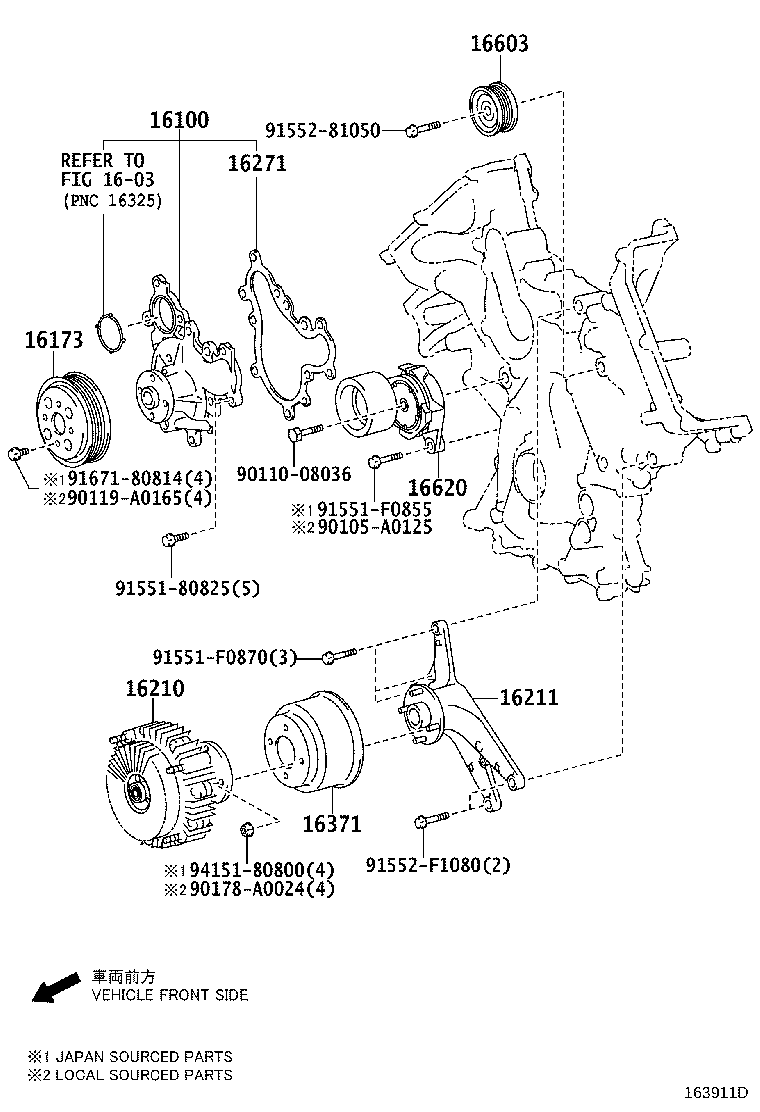 16603

91552-81050

16100

REFER TO
FIG 16-03
(PNC 16325)

16271

16173

※1 91671-80814(4)
※2 90119-A0165(4)

90110-08036

16620

※1 91551-F0855
※2 90105-A0125

91551-80825(5)

91551-F0870(3)

16210

16211

16371

※1 94151-80800(4)
※2 90178-A0024(4)

91552-F1080(2)

車両前方
VEHICLE FRONT SIDE

※1 JAPAN SOURCED PARTS
※2 LOCAL SOURCED PARTS

163911D