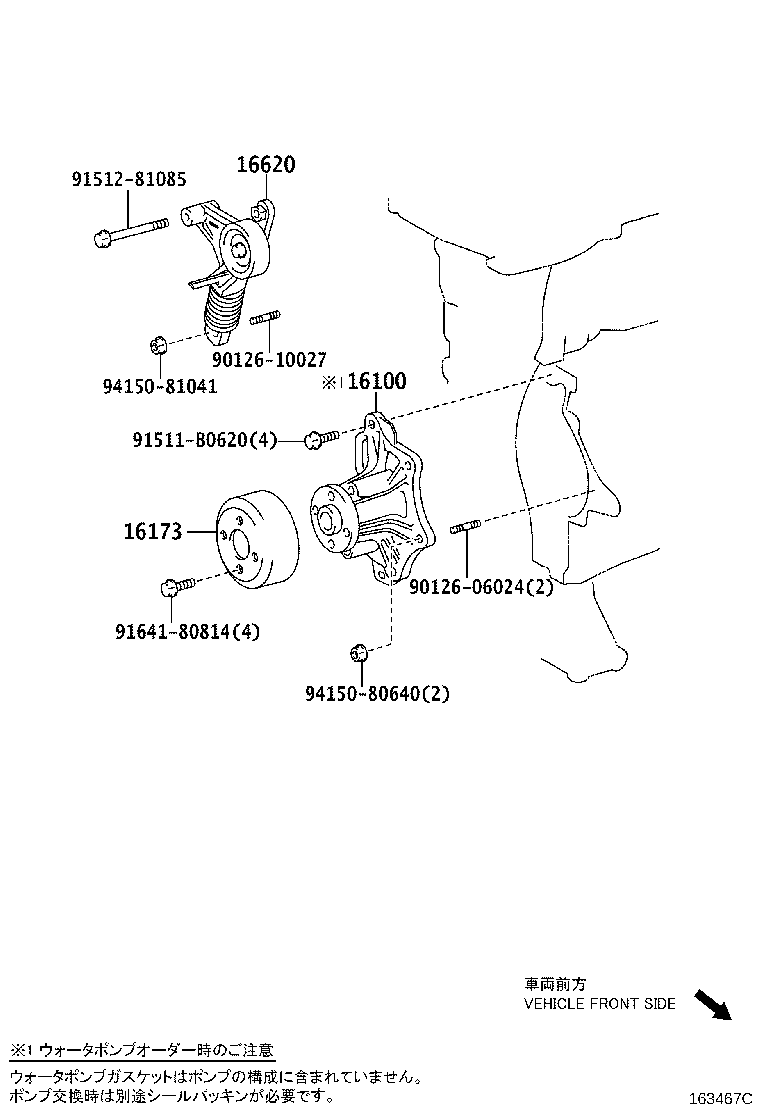 91512-81085
16620
90126-10027
94150-81041
※1 16100
91511-B0620(4)
16173
90126-06024(2)
91641-80814(4)
94150-80640(2)

車両前方
VEHICLE FRONT SIDE

※1 ウォータポンプオーダー時のご注意
ウォータポンプガスケットはポンプの構成に含まれていません。
ポンプ交換時は別途シールパッキンが必要です。

163467C