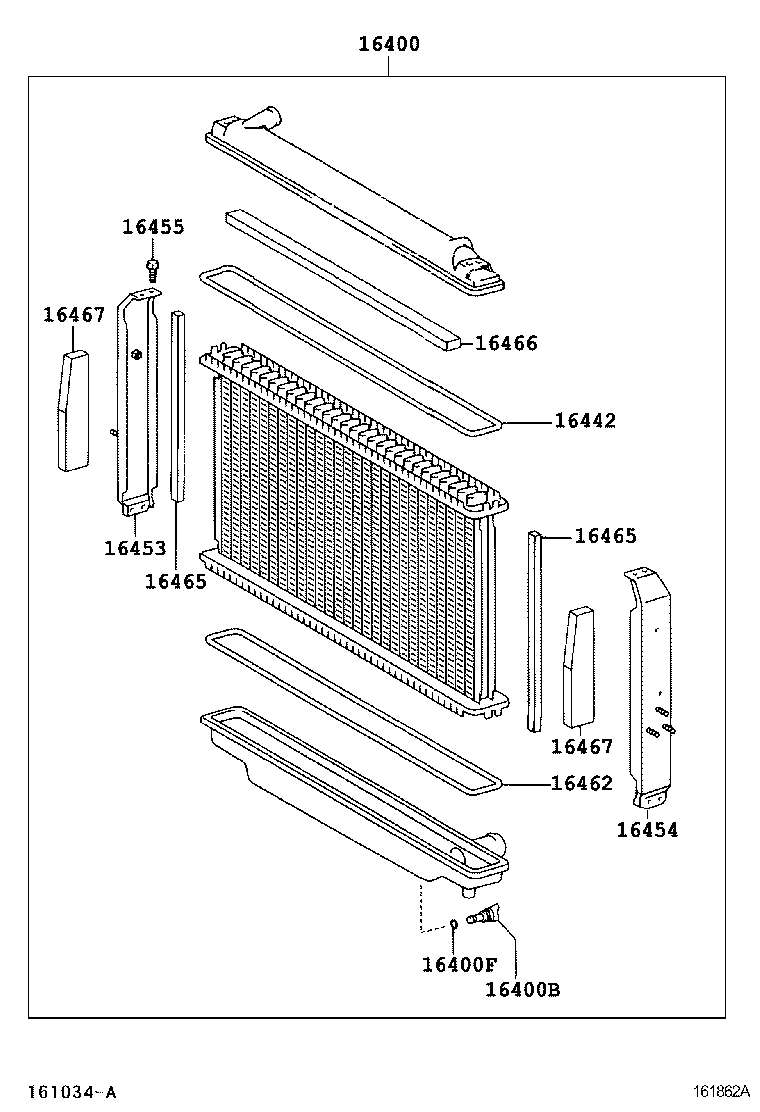 16400

16455

16467

16466

16442

16453

16465

16465

16467

16462

16454

16400F

16400B

161034-A

161862A