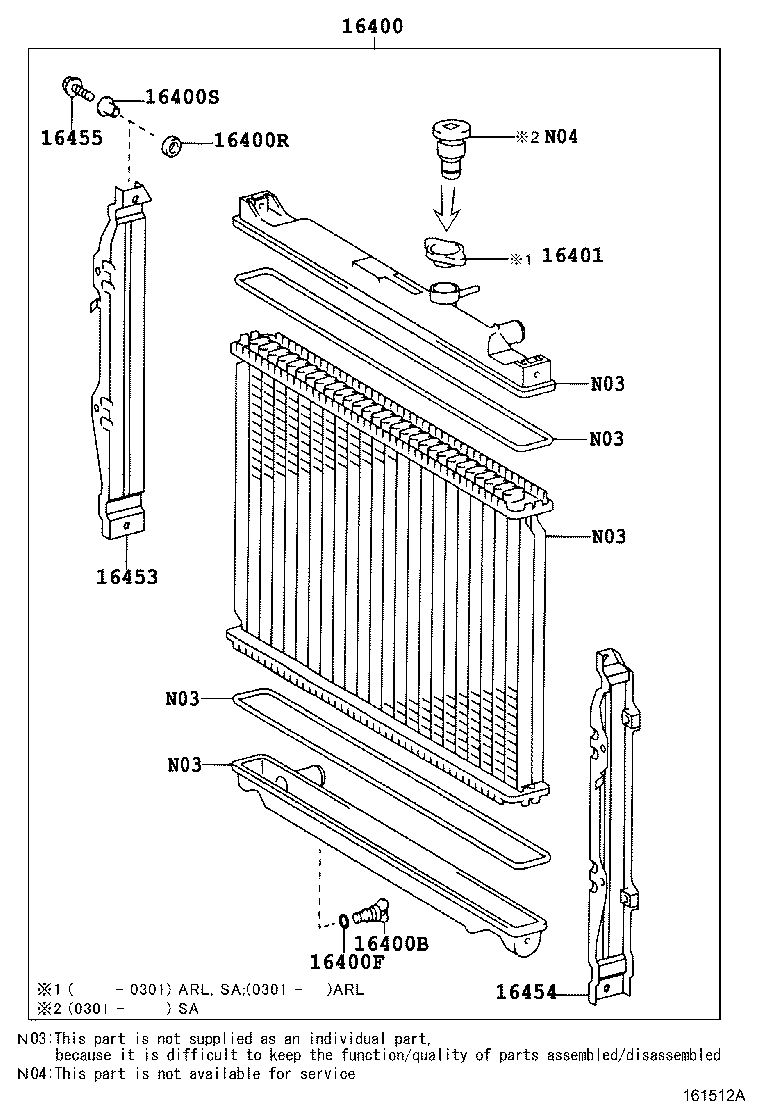 16400

16400S
16455
16400R
※2 N04
※1 16401
N03
N03
N03
16453
N03
N03
16400B
16400F
16454

※1 (     - 0301) ARL, SA;(0301 -     )ARL
※2 (0301 -     ) SA

N03:This part is not supplied as an individual part, because it is difficult to keep the function/quality of parts assembled/disassembled
N04:This part is not available for service

161512A