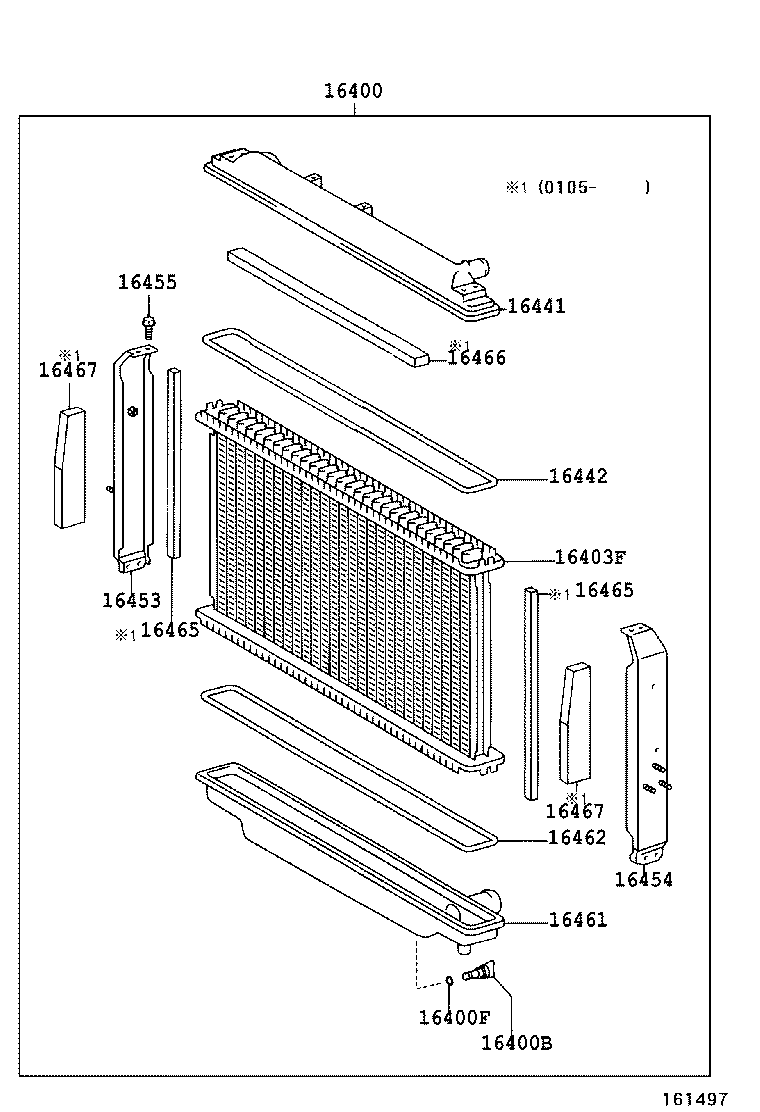 16400

※1 (0105- )

16455

16441

※1
16466

※1
16467

16442

16403F

※1 16465

16453

※1 16465

※1
16467

16462

16454

16461

16400F

16400B

161497