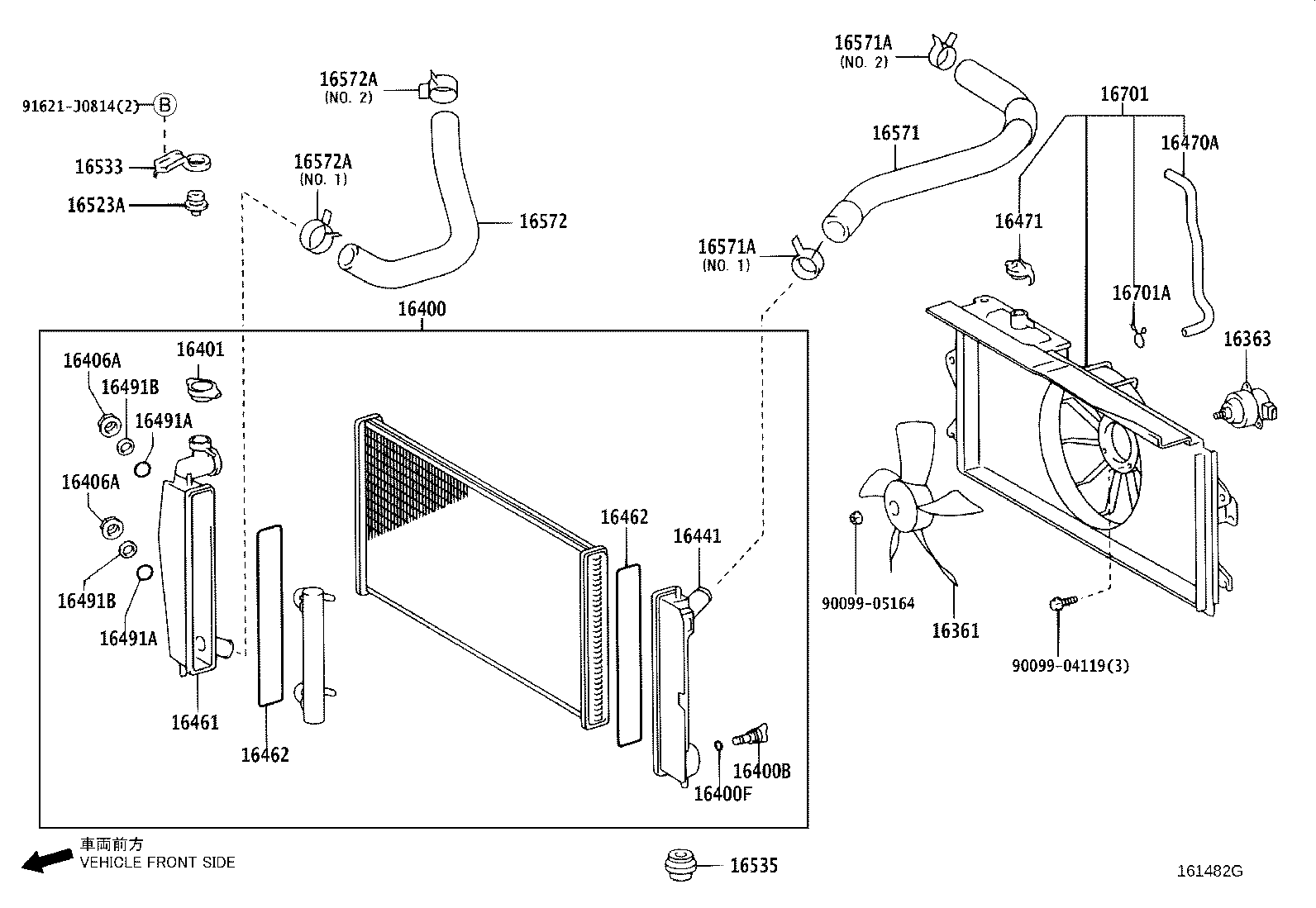 91621-J0814(2)
B
16533
16523A
16572A
(NO. 2)
16572A
(NO. 1)
16572
16571A
(NO. 2)
16571
16571A
(NO. 1)
16701
16470A
16471
16701A
16363
16400
16406A
16401
16491B
16491A
16406A
16491B
16491A
16461
16462
16462
16441
16400B
16400F
90099-05164
16361
90099-04119(3)
車両前方
VEHICLE FRONT SIDE
16535
161482G