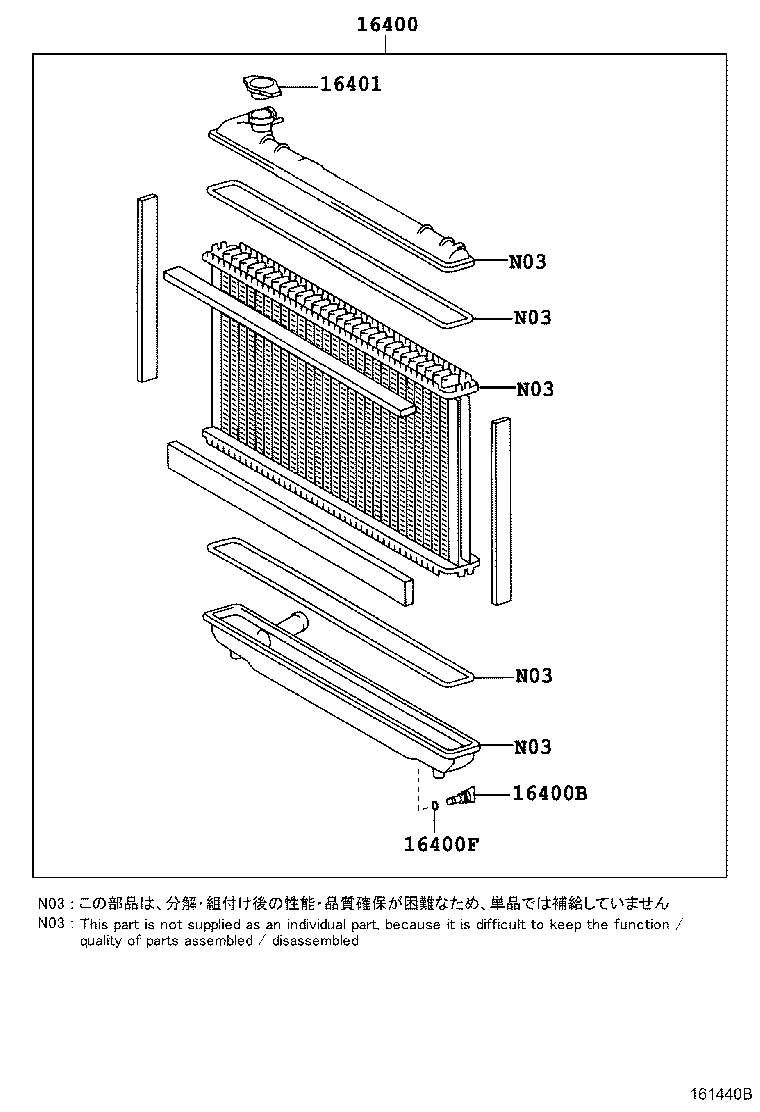 16400

16401

N03

N03

N03

N03

N03

16400B

16400F

N03 : この部品は、分解・組付け後の性能・品質確保が困難なため、単品では補給していません
N03 : This part is not supplied as an individual part, because it is difficult to keep the function / quality of parts assembled / disassembled

161440B