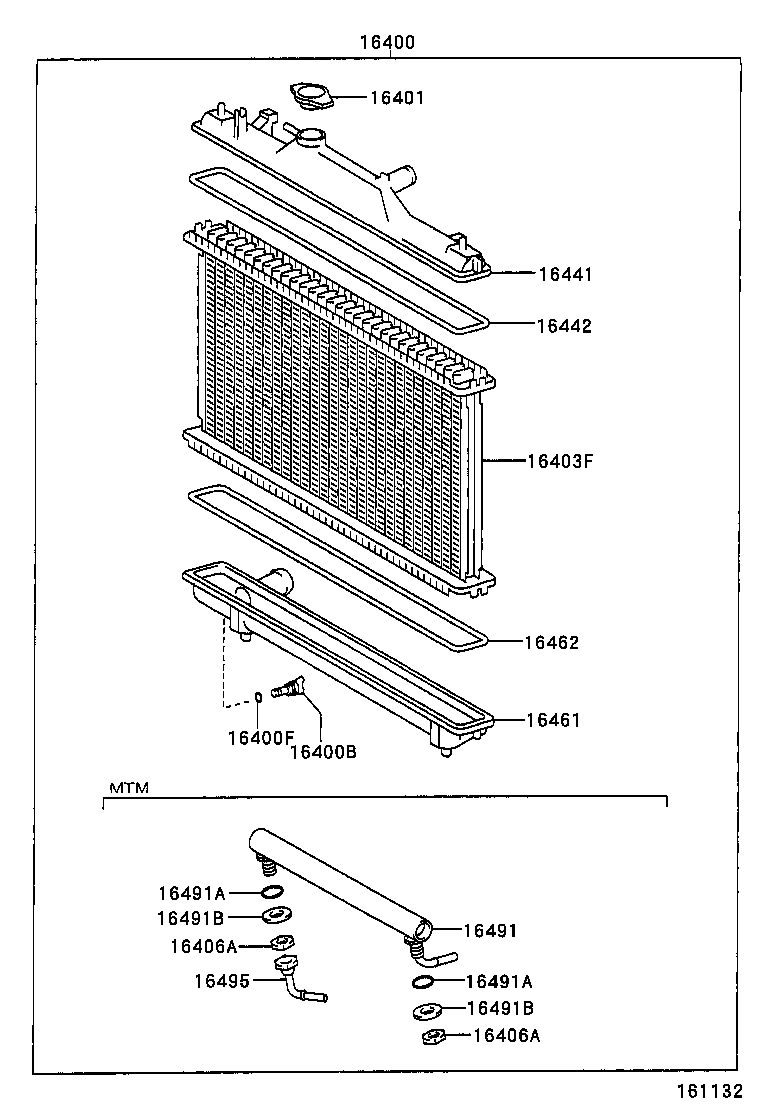 16400

16401

16441

16442

16403F

16462

16461

16400F
16400B

MTM

16491A
16491B
16406A
16495

16491
16491A
16491B
16406A

161132