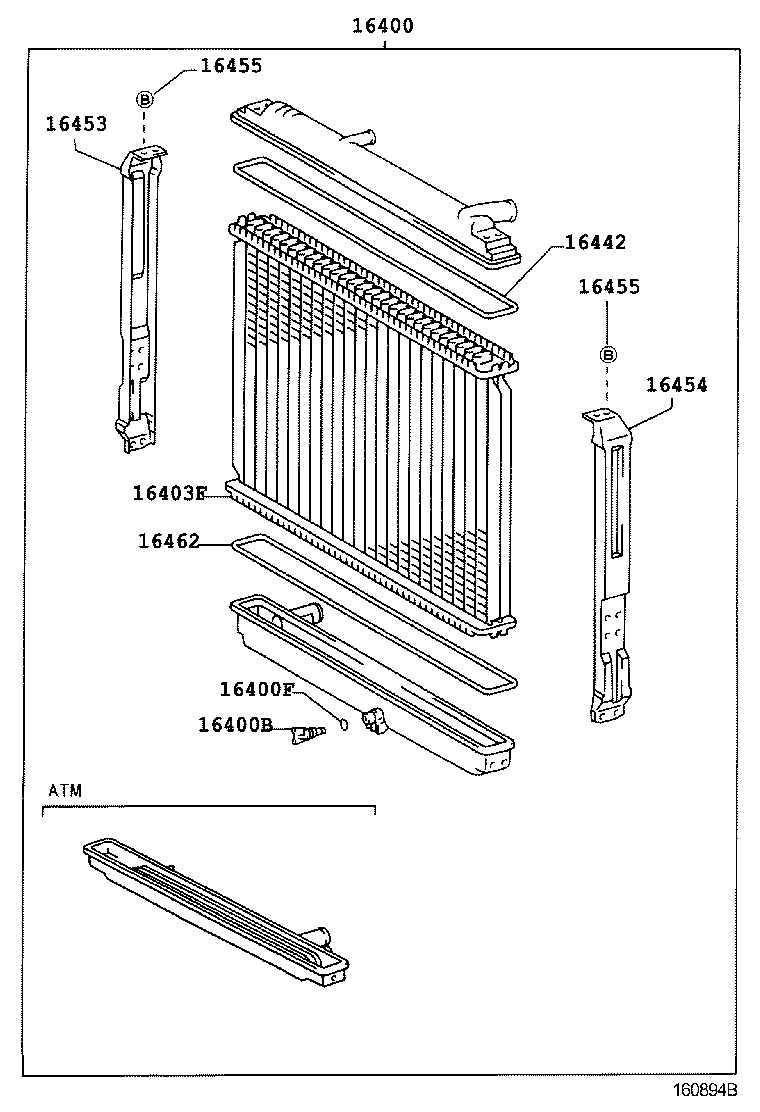 16400

16455

B

16453

16442

16455

B

16454

16403F

16462

16400F

16400B

ATM

160894B