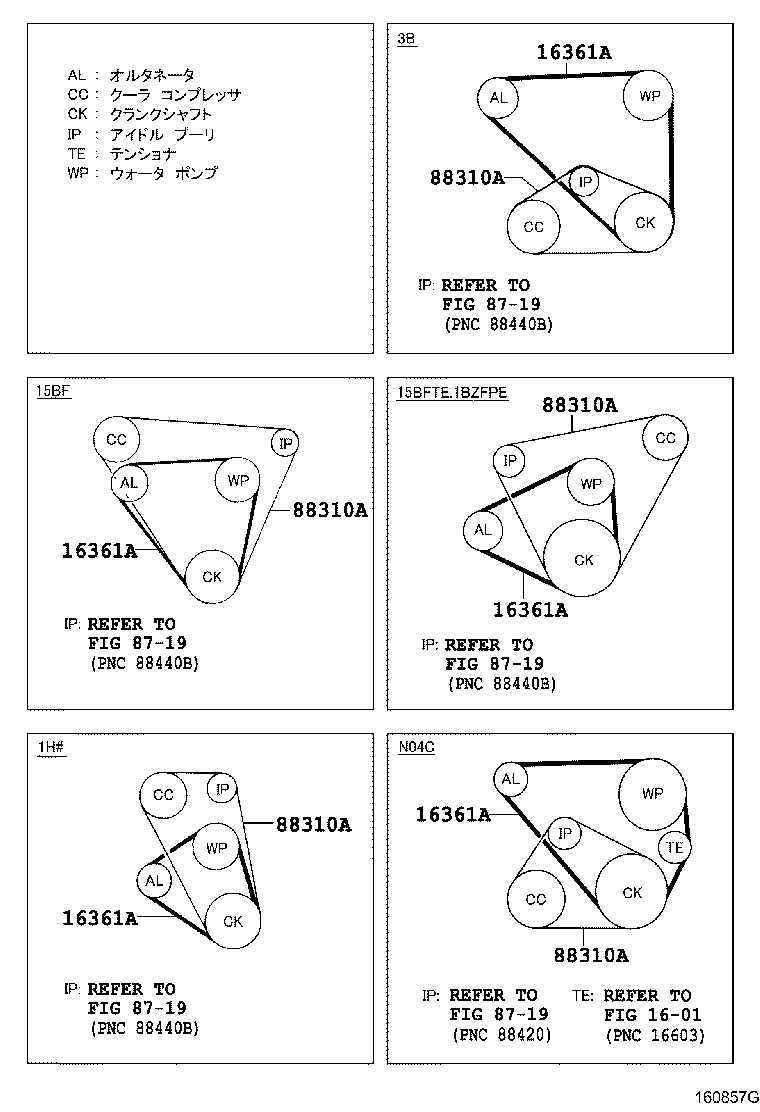 AL : オルタネータ
CC : クーラ コンプレッサ
CK : クランクシャフト
IP : アイドル プーリ
TE : テンショナ
WP : ウォータ ポンプ

3B
16361A
AL
WP
88310A
IP
CC
CK
IP: REFER TO
FIG 87-19
(PNC 88440B)

15BF
CC
IP
AL
WP
88310A
16361A
CK
IP: REFER TO
FIG 87-19
(PNC 88440B)

15BFTE.1BZFPE
88310A
CC
IP
WP
AL
CK
16361A
IP: REFER TO
FIG 87-19
(PNC 88440B)

1H#
CC
IP
88310A
WP
AL
16361A
CK
IP: REFER TO
FIG 87-19
(PNC 88440B)

N04C
AL
WP
16361A
IP
TE
CC
CK
88310A
IP: REFER TO
FIG 87-19
(PNC 88420)
TE: REFER TO
FIG 16-01
(PNC 16603)

160857G