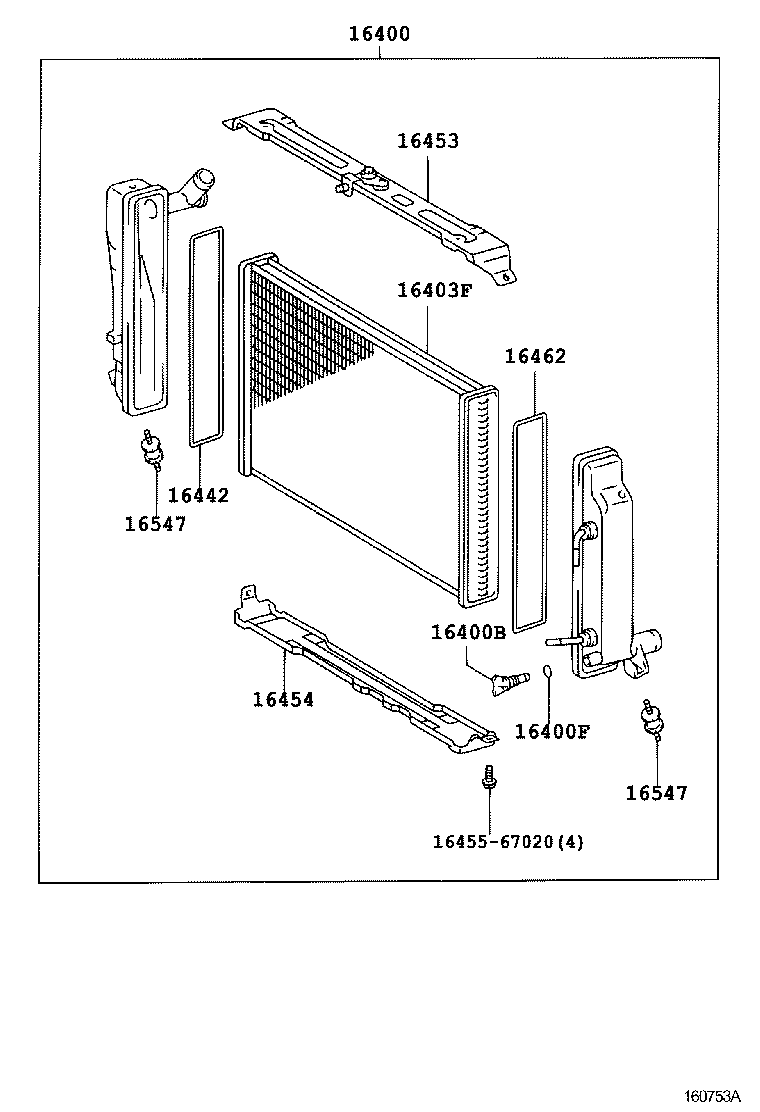 16400

16453

16403F

16462

16442

16547

16400B

16454

16400F

16547

16455-67020(4)

160753A