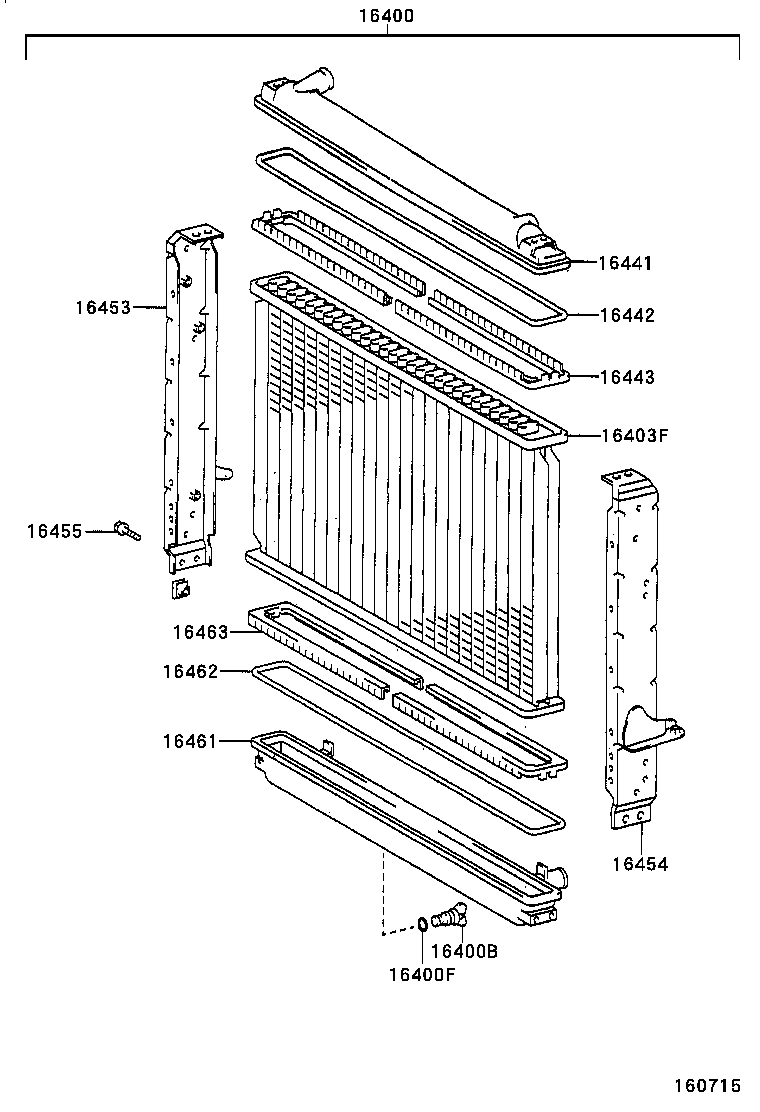 16400

16441
16453
16442
16443
16403F
16455
16463
16462
16461
16454
16400B
16400F

160715