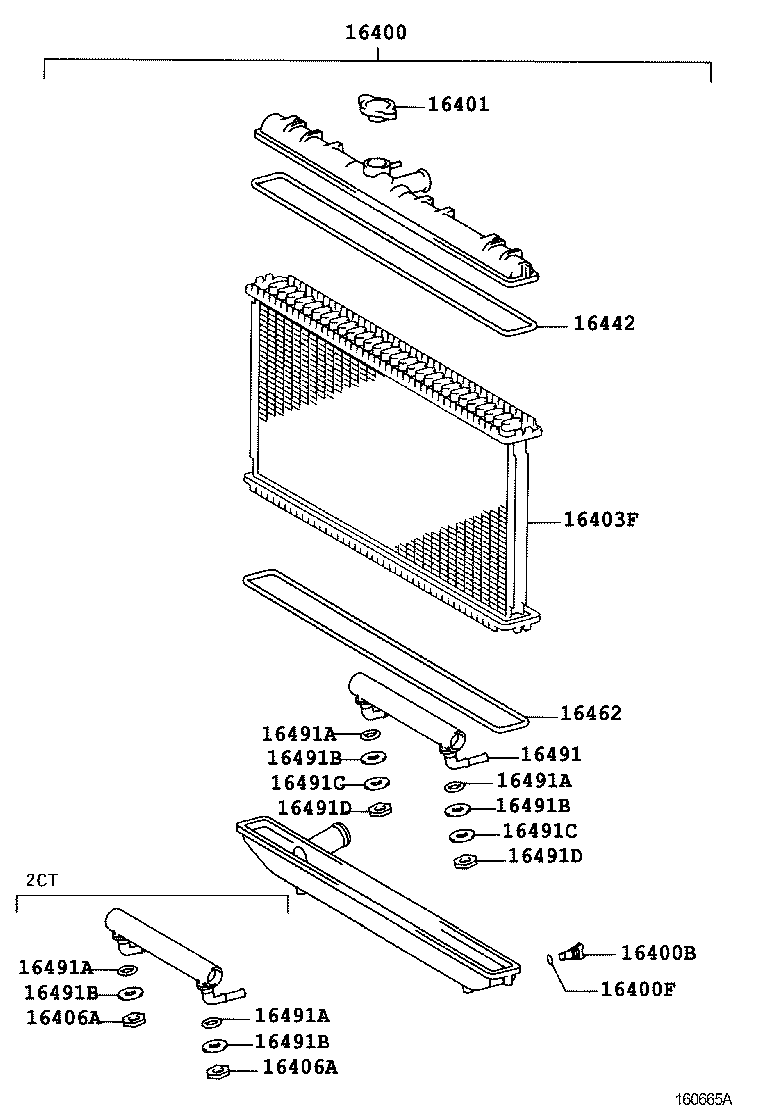 16400
16401
16442
16403F
16462
16491A
16491B
16491C
16491D
16491
16491A
16491B
16491C
16491D
2CT
16491A
16491B
16406A
16491A
16491B
16406A
16400B
16400F
160665A