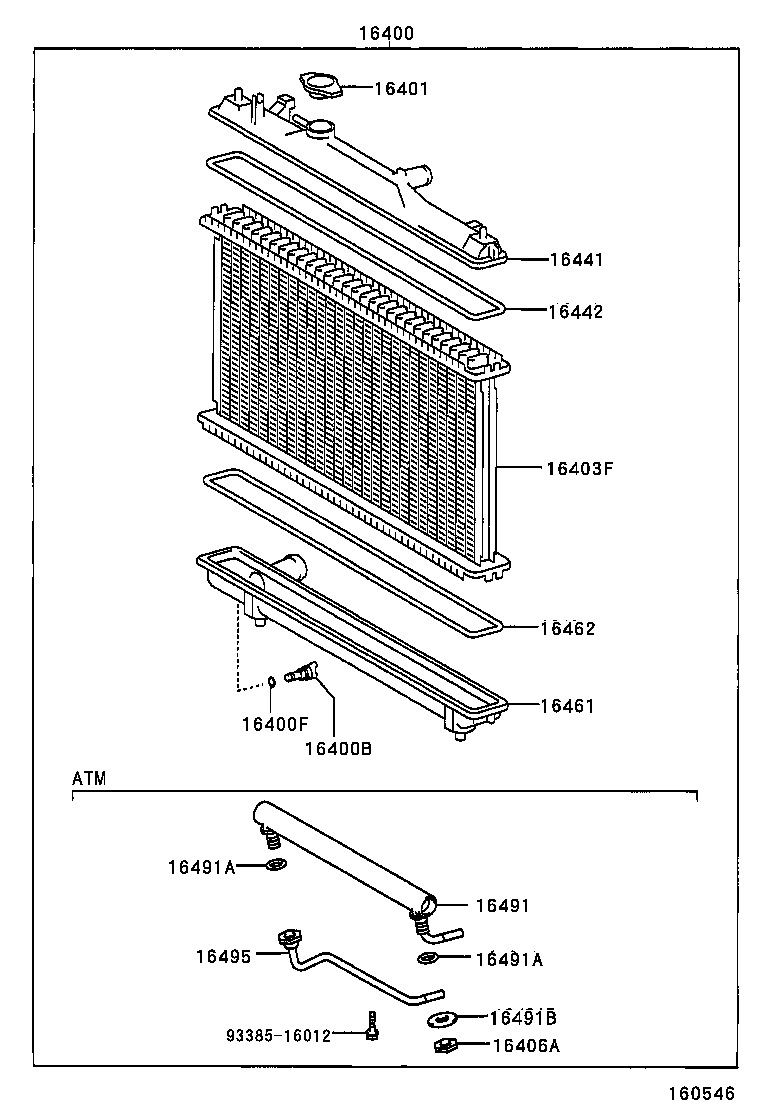 16400

16401

16441

16442

16403F

16462

16461

16400F

16400B

ATM

16491A

16491

16495

16491A

16491B

93385-16012

16406A

160546