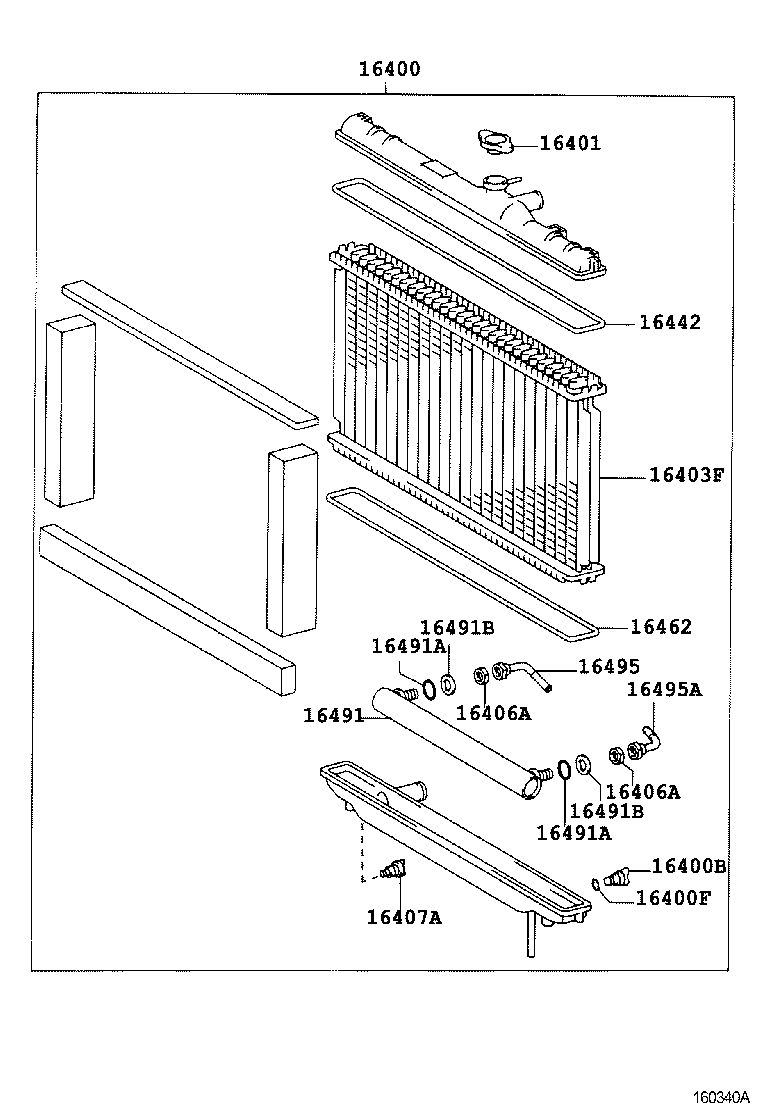 16400
16401
16442
16403F
16462
16491B
16491A
16495
16495A
16491
16406A
16406A
16491B
16491A
16400B
16400F
16407A
160340A