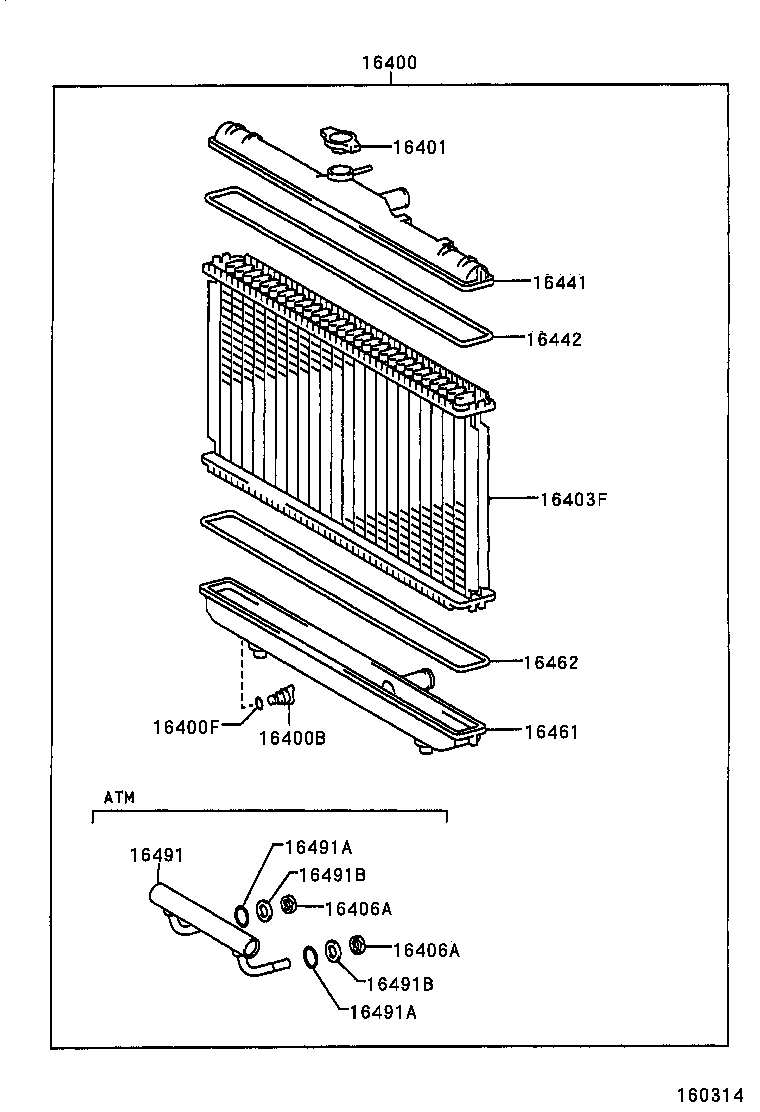 16400

16401

16441

16442

16403F

16462

16461

16400F

16400B

ATM

16491

16491A

16491B

16406A

16406A

16491B

16491A

160314