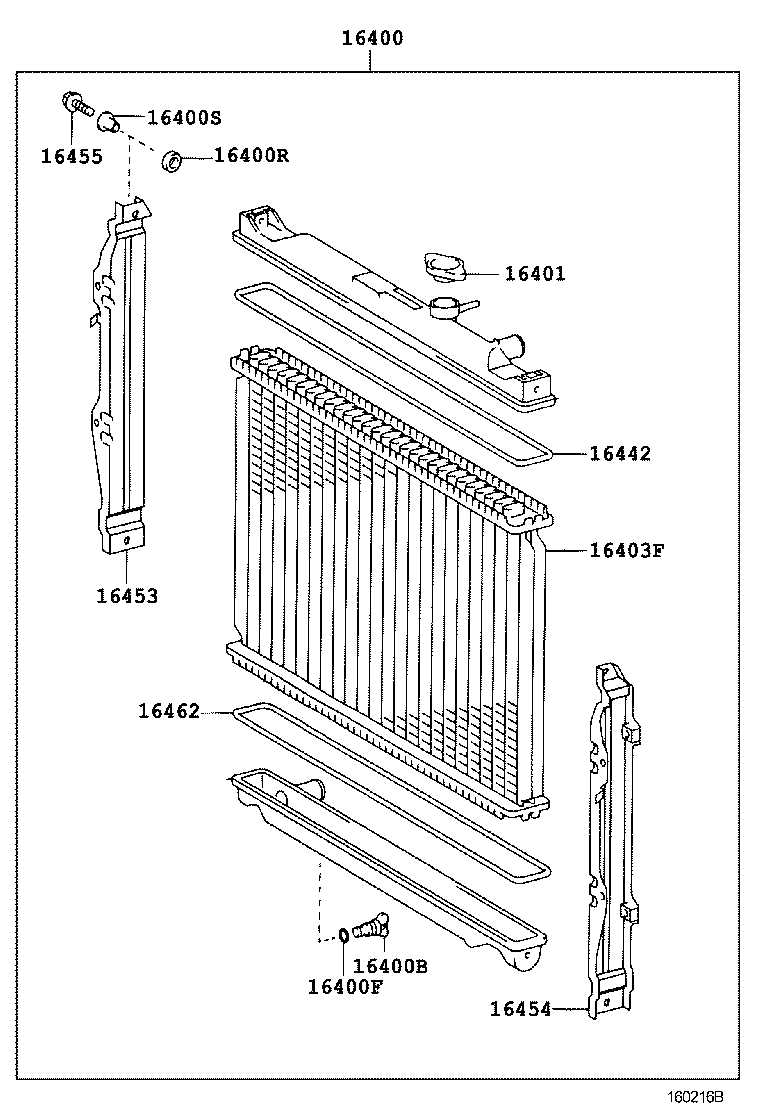 16400

16400S

16455

16400R

16401

16442

16403F

16453

16462

16400B

16400F

16454

160216B