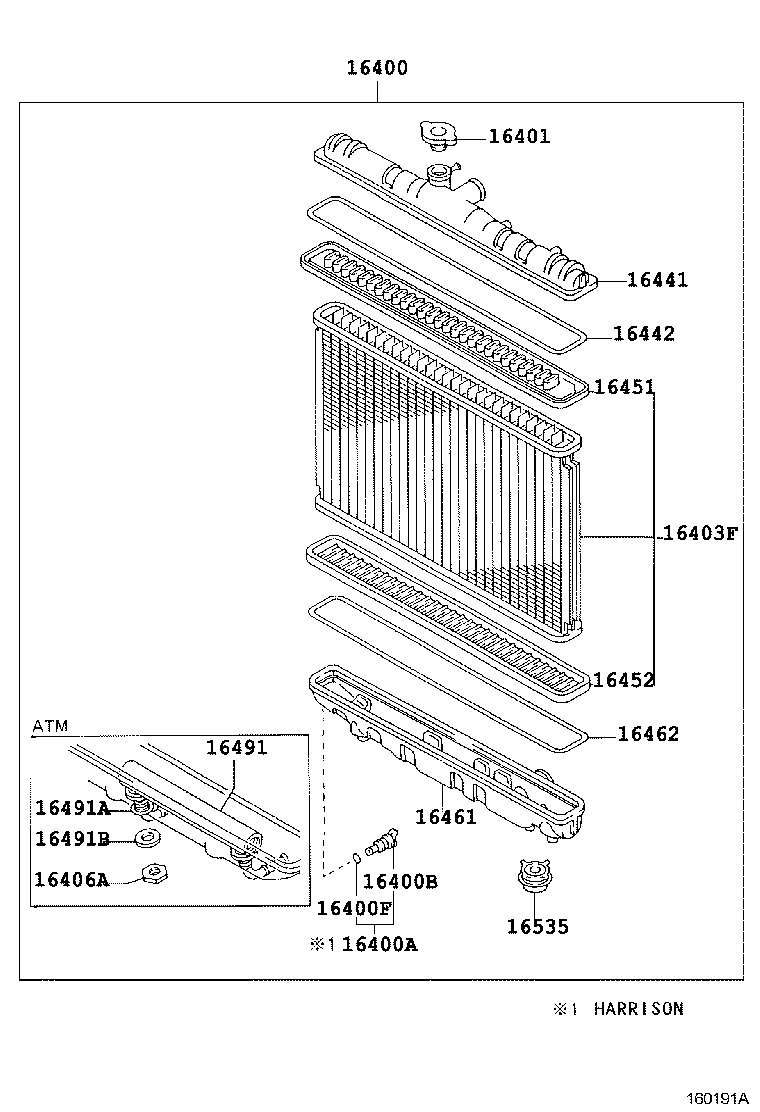 16400

16401

16441

16442

16451

16403F

16452

16462

ATM

16491

16491A

16491B

16406A

16461

16400B

16400F

※1 16400A

16535

※1 HARRISON

160191A