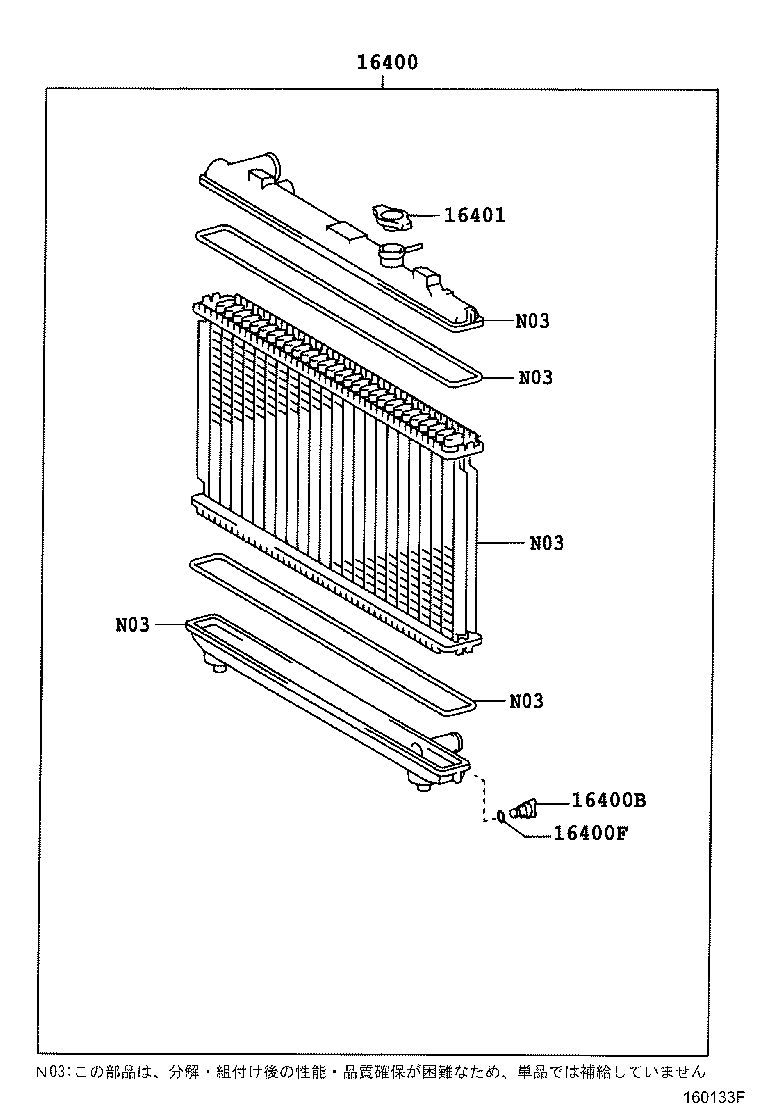 16400

16401

N03

N03

N03

N03

N03

16400B

16400F

N03:この部品は、分解・組付け後の性能・品質確保が困難なため、単品では補給していません

160133F