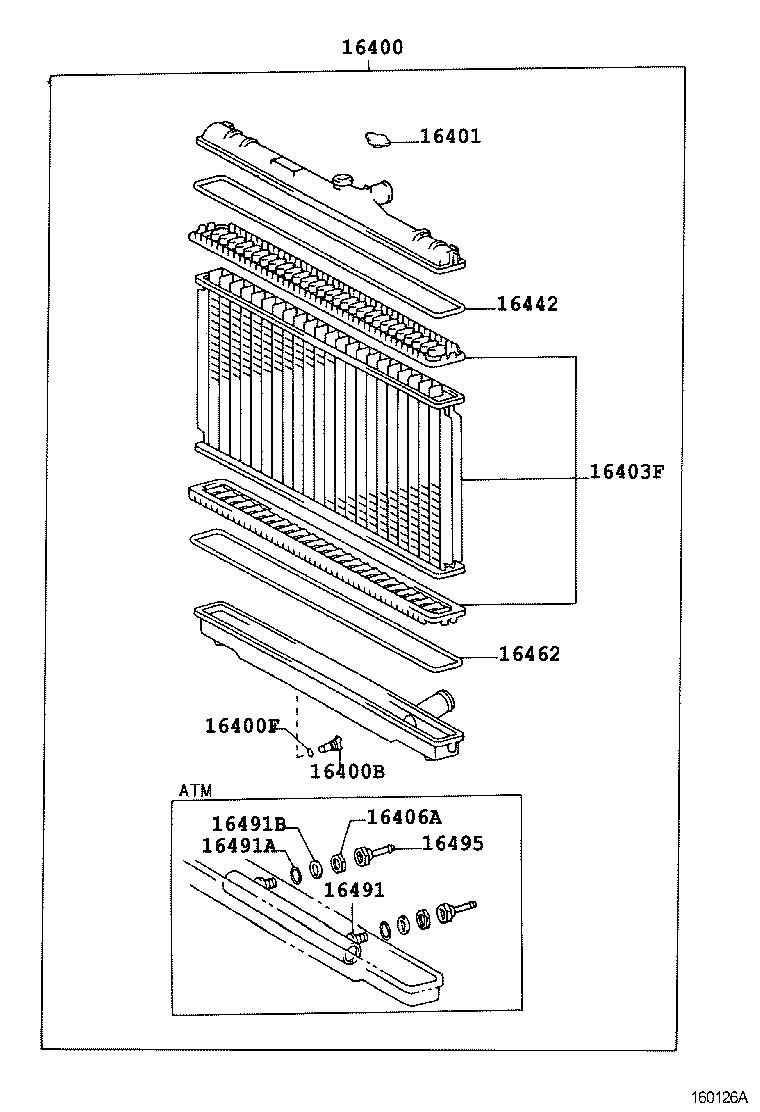 16400

16401

16442

16403F

16462

16400F

16400B

ATM

16491B

16406A

16491A

16495

16491

160126A