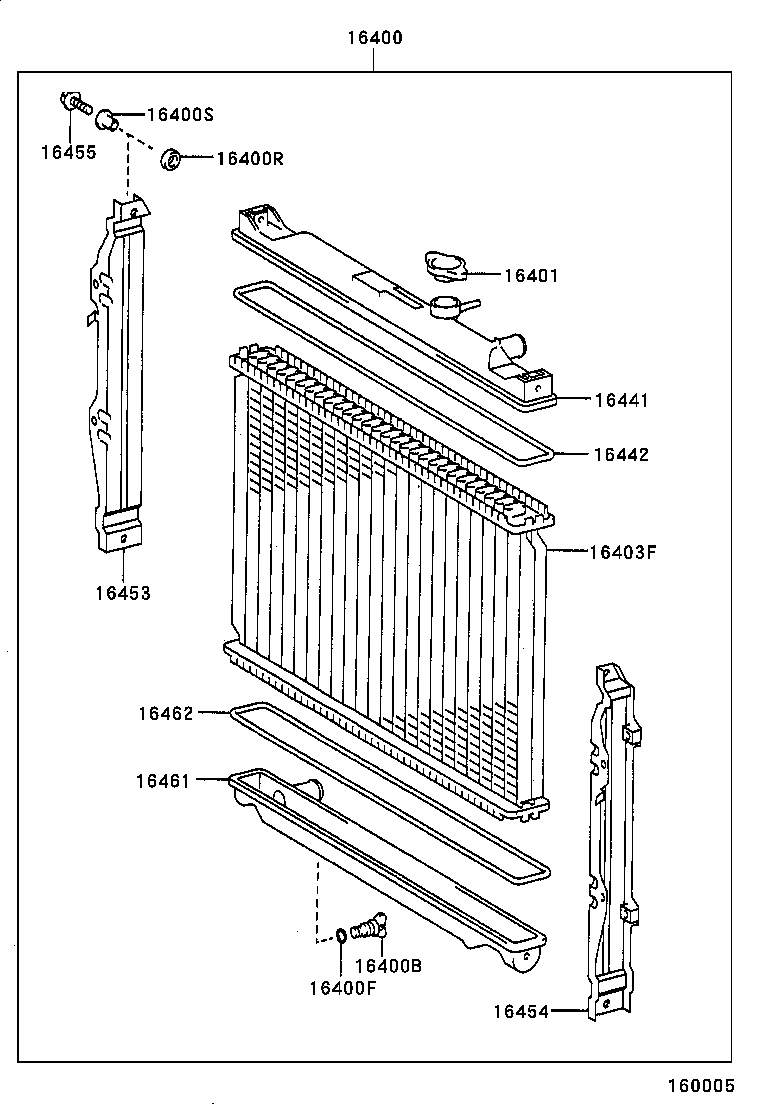 16400

16400S

16455

16400R

16401

16441

16442

16403F

16453

16462

16461

16400B

16400F

16454

160005