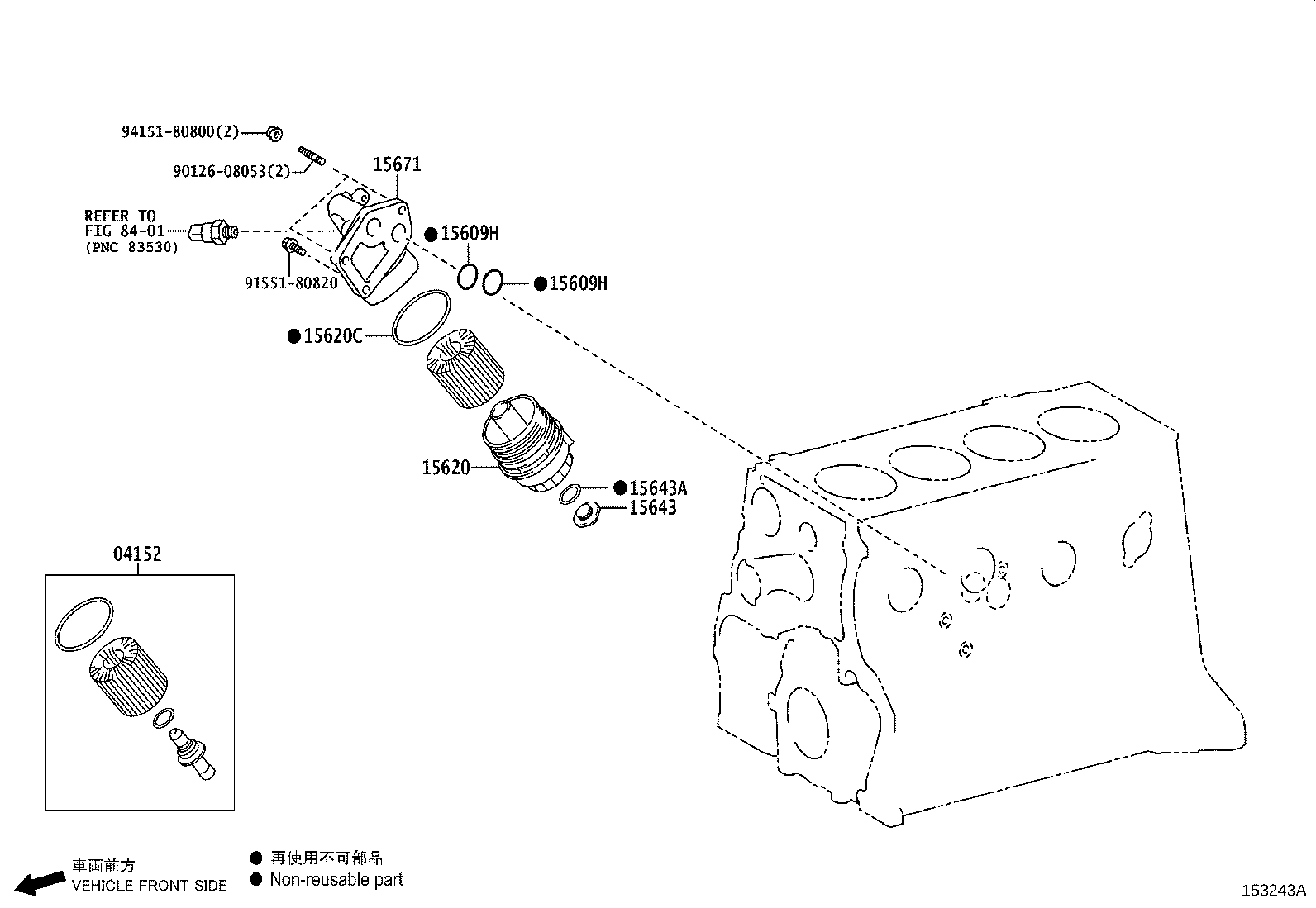 94151-80800(2)

90126-08053(2)

15671

REFER TO
FIG 84-01
(PNC 83530)

●15609H

91551-80820

●15609H

●15620C

15620

●15643A

15643

04152

車両前方
VEHICLE FRONT SIDE

● 再使用不可部品
● Non-reusable part

153243A