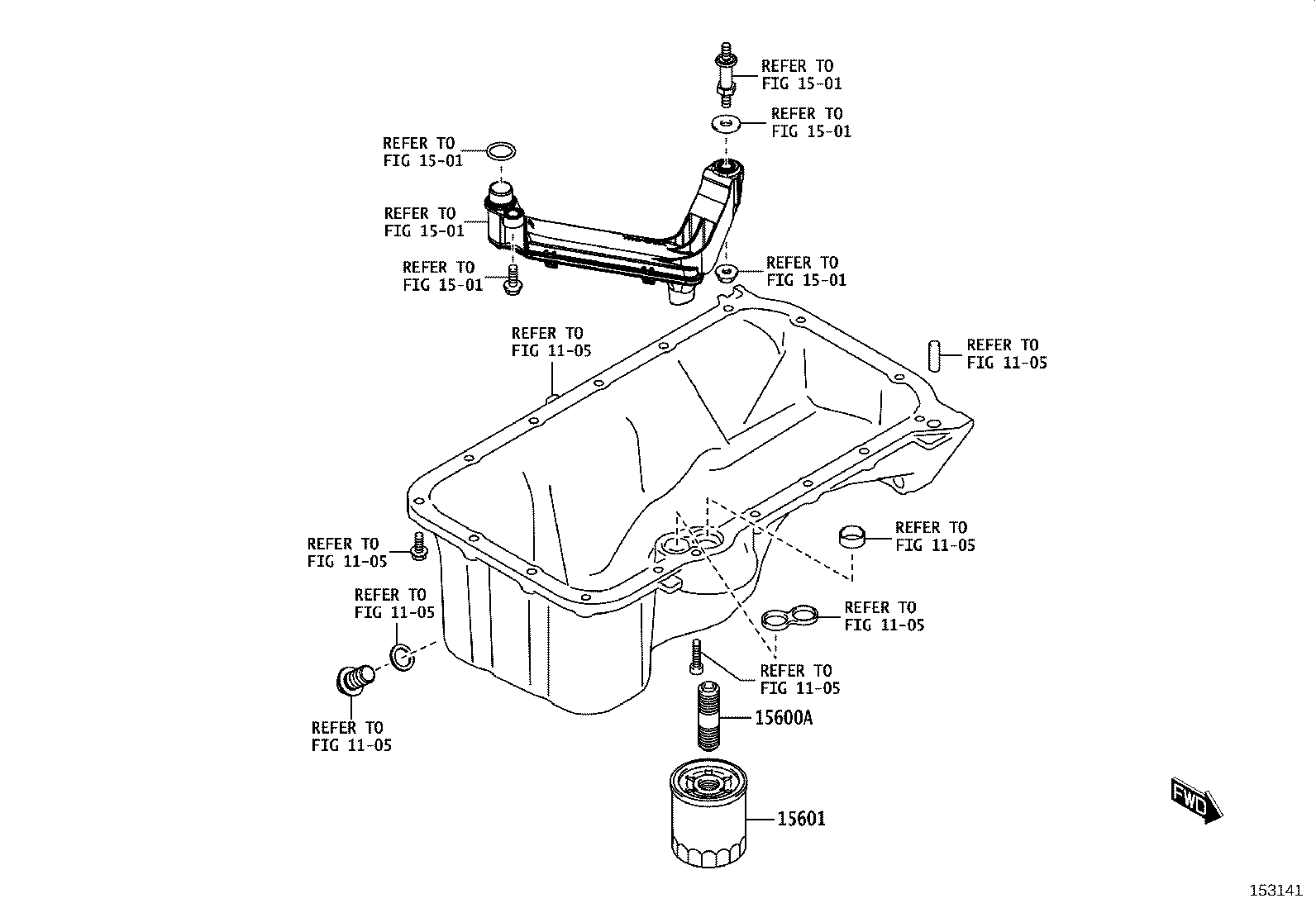 REFER TO
FIG 15-01

REFER TO
FIG 15-01

REFER TO
FIG 15-01

REFER TO
FIG 15-01

REFER TO
FIG 15-01

REFER TO
FIG 15-01

REFER TO
FIG 11-05

REFER TO
FIG 11-05

REFER TO
FIG 11-05

REFER TO
FIG 11-05

REFER TO
FIG 11-05

REFER TO
FIG 11-05

REFER TO
FIG 11-05

REFER TO
FIG 11-05

15600A

15601

FWD

153141