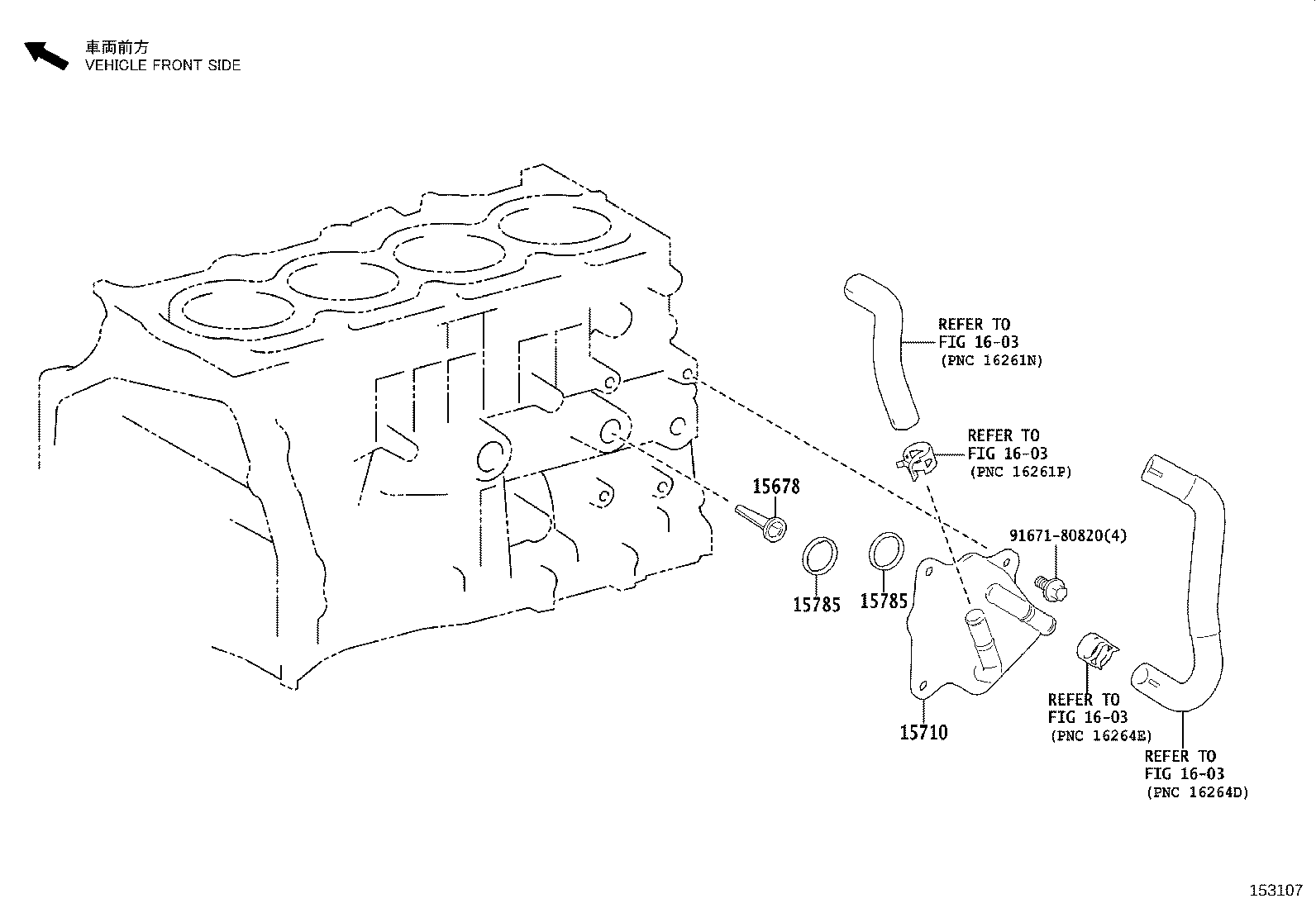 車両前方
VEHICLE FRONT SIDE

REFER TO
FIG 16-03
(PNC 16261N)

REFER TO
FIG 16-03
(PNC 16261P)

15678

91671-80820(4)

15785

15785

15710

REFER TO
FIG 16-03
(PNC 16264E)

REFER TO
FIG 16-03
(PNC 16264D)

153107