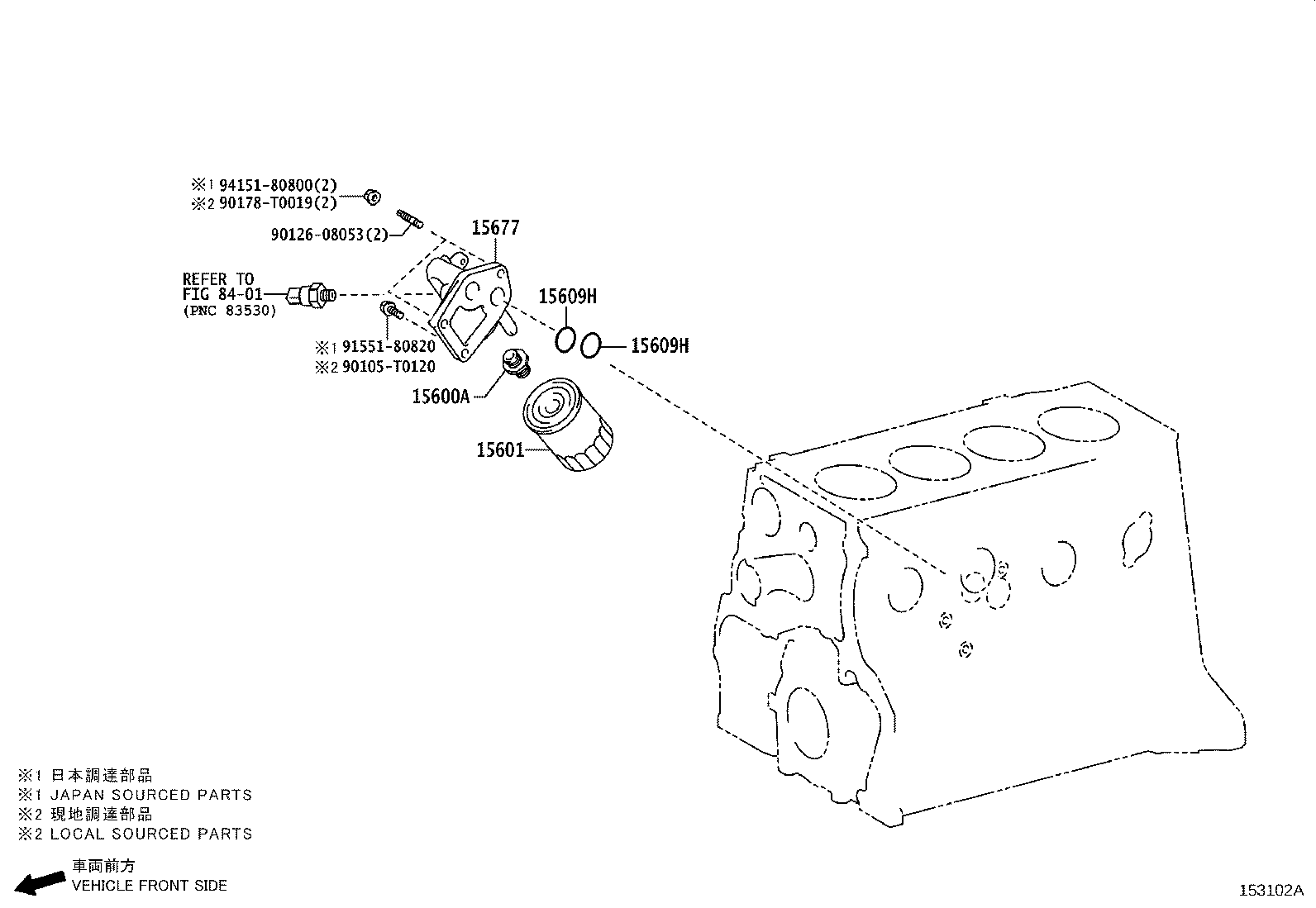 ※1 94151-80800(2)
※2 90178-T0019(2)

90126-08053(2)

15677

REFER TO
FIG 84-01
(PNC 83530)

15609H

15609H

※1 91551-80820
※2 90105-T0120

15600A

15601

※1 日本調達部品
※1 JAPAN SOURCED PARTS
※2 現地調達部品
※2 LOCAL SOURCED PARTS

車両前方
VEHICLE FRONT SIDE

153102A