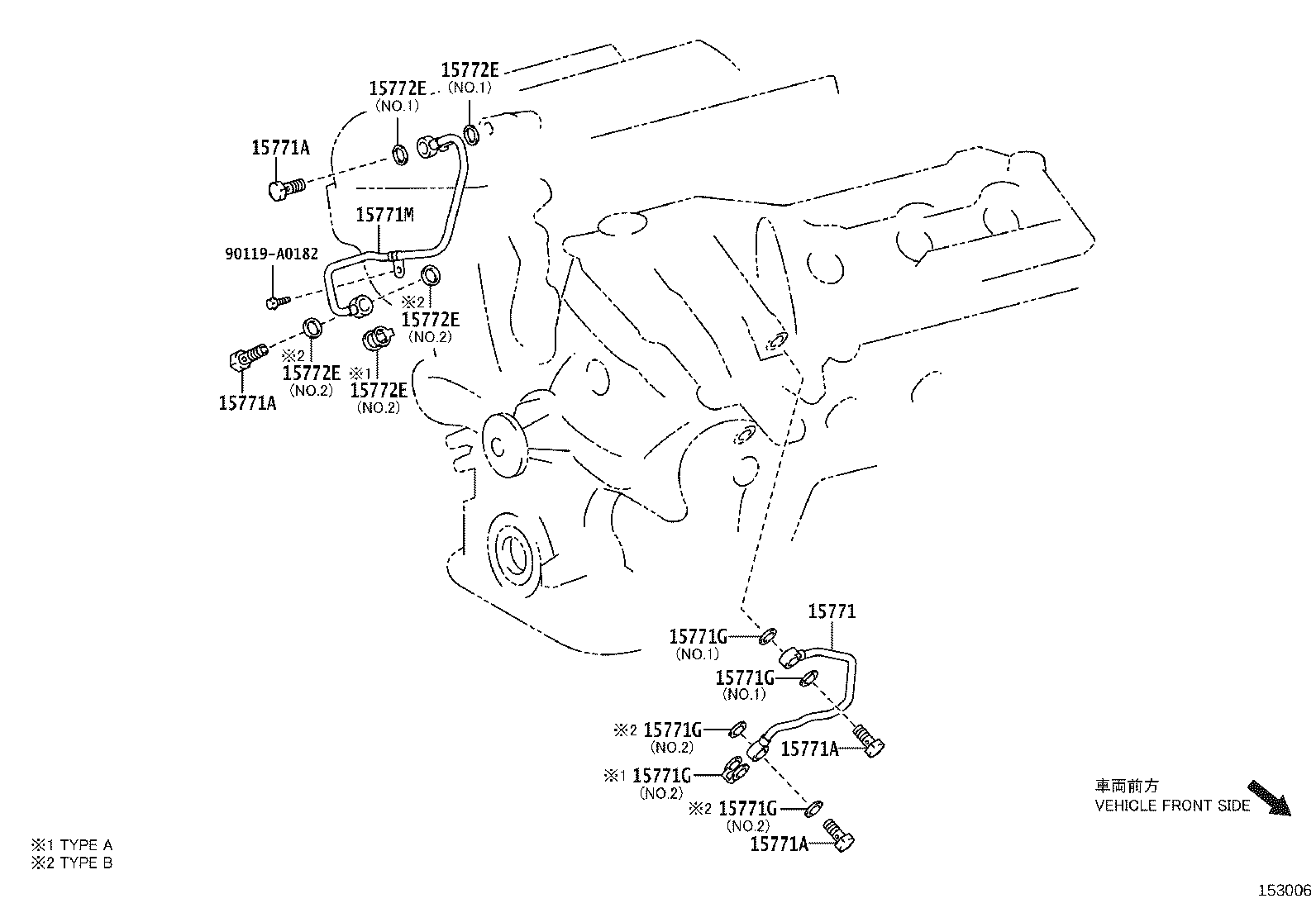 15772E
(NO.1)
15772E
(NO.1)
15771A
15771M
90119-A0182
※2
15772E
(NO.2)
※2
15772E
(NO.2)
※1
15772E
(NO.2)
15771A

15771
15771G
(NO.1)
15771G
(NO.1)
※2 15771G
(NO.2)
15771A
※1 15771G
(NO.2)
※2 15771G
(NO.2)
15771A

車両前方
VEHICLE FRONT SIDE

※1 TYPE A
※2 TYPE B

153006