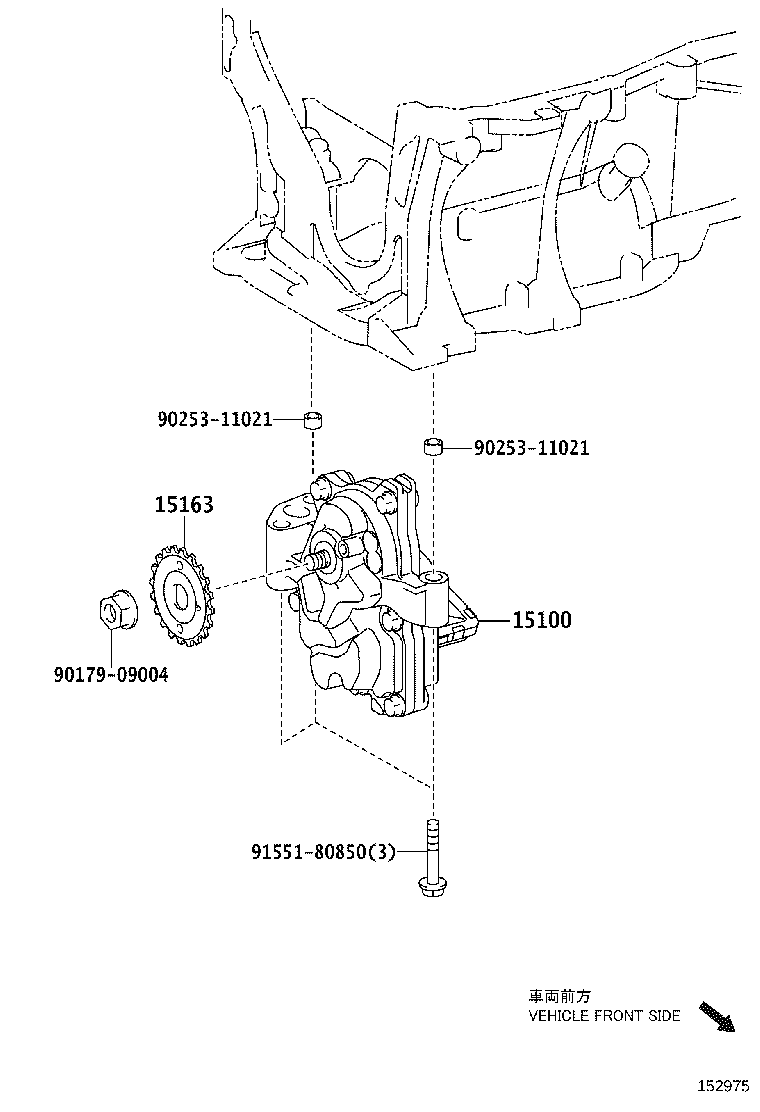 90253-11021
90253-11021
15163
15100
90179-09004
91551-80850(3)
車両前方
VEHICLE FRONT SIDE
152975